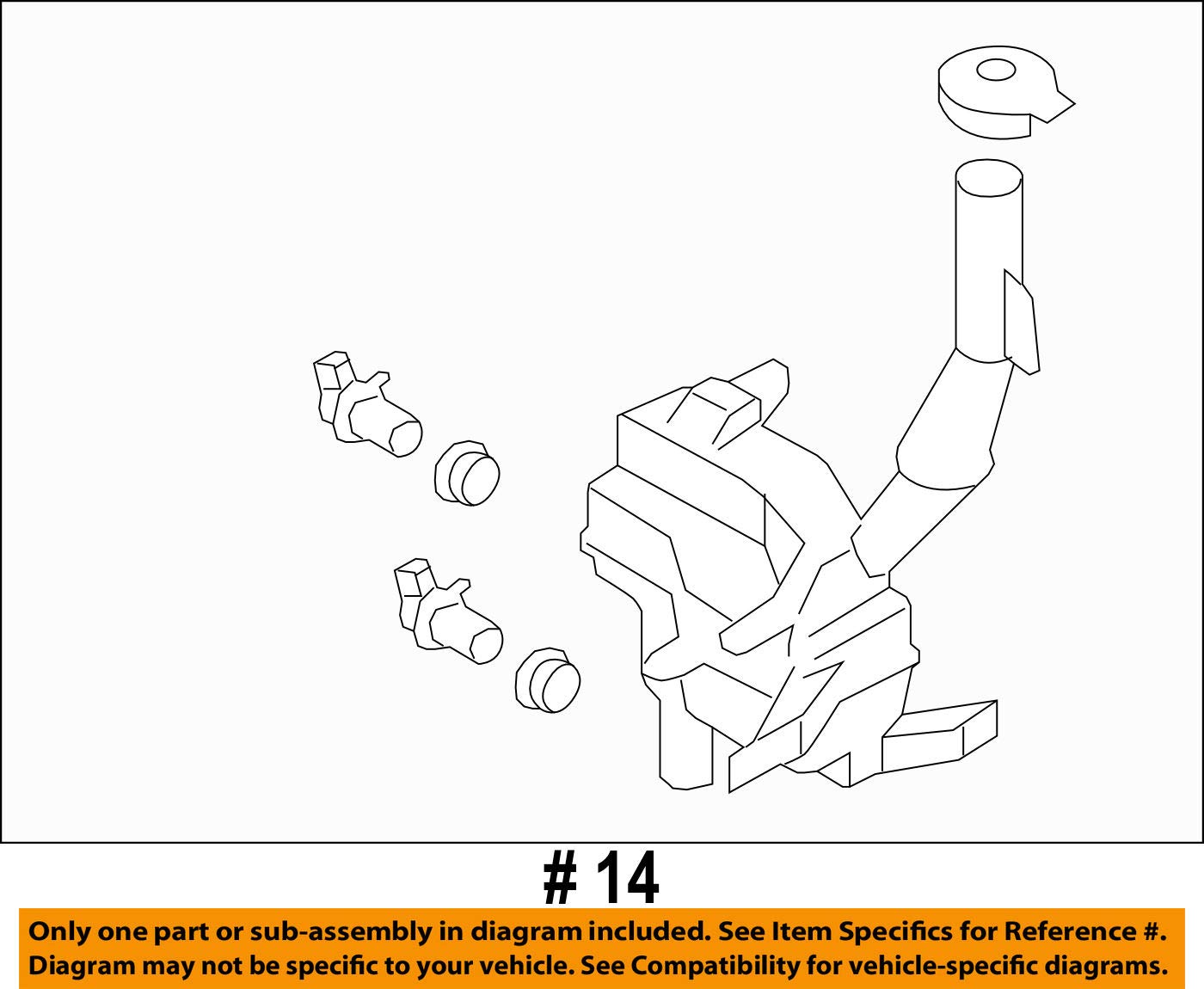 # 14

Only one part or sub-assembly in diagram included. See Item Specifics for Reference #.
Diagram may not be specific to your vehicle. See Compatibility for vehicle-specific diagrams.