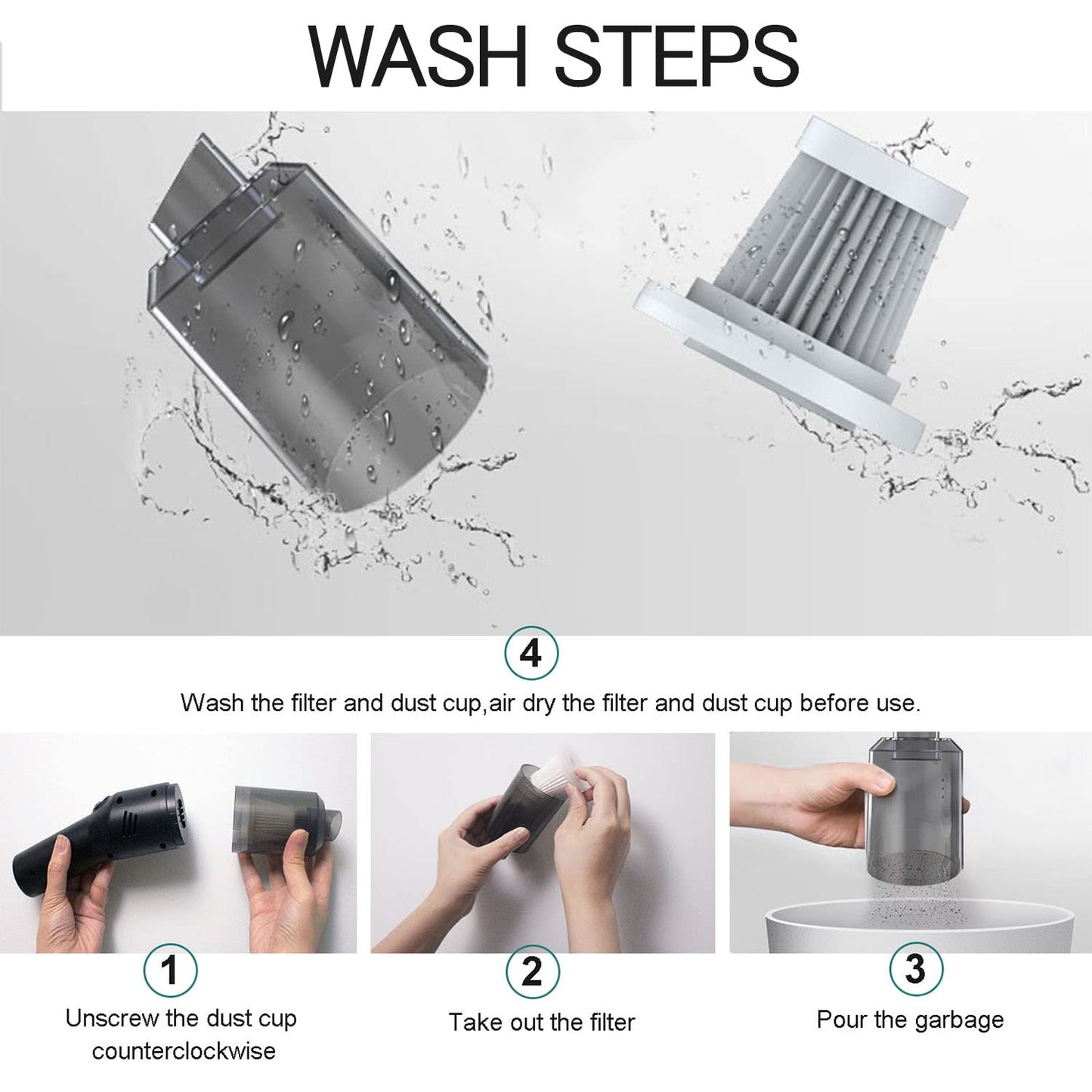 WASH STEPS

4

Wash the filter and dust cup,air dry the filter and dust cup before use.

1

Unscrew the dust cup counterclockwise

2

Take out the filter

3

Pour the garbage