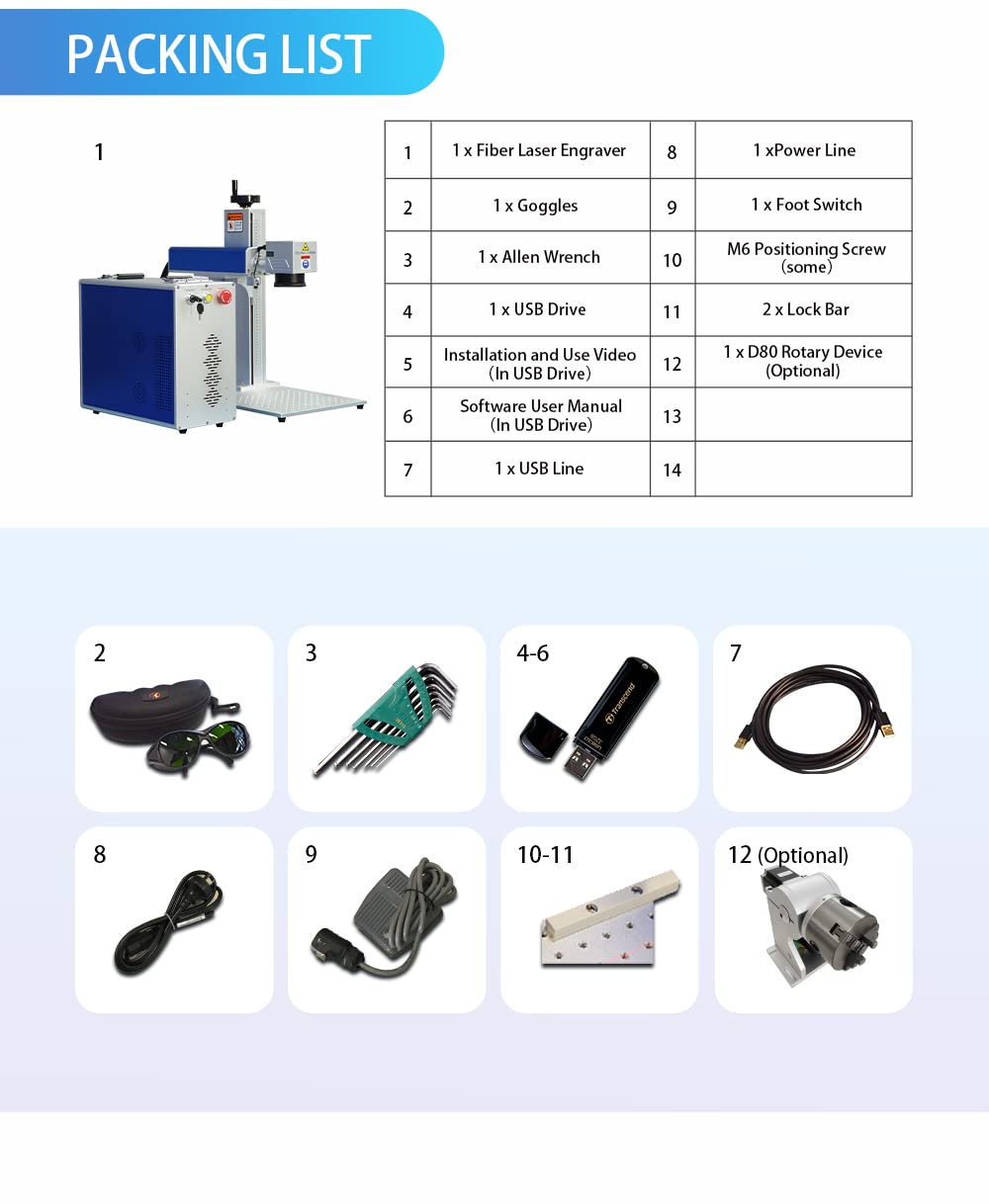 PACKING LIST

1

| 1 | 1 x Fiber Laser Engraver | 8 | 1 xPower Line |
|---|---|---|---|
| 2 | 1 x Goggles | 9 | 1 x Foot Switch |
| 3 | 1 x Allen Wrench | 10 | M6 Positioning Screw (some) |
| 4 | 1 x USB Drive | 11 | 2 x Lock Bar |
| 5 | Installation and Use Video (In USB Drive) | 12 | 1 x D80 Rotary Device (Optional) |
| 6 | Software User Manual (In USB Drive) | 13 | |
| 7 | 1 x USB Line | 14 | |

2

3

4-6

Transcend

7

8

9

10-11

12 (Optional)