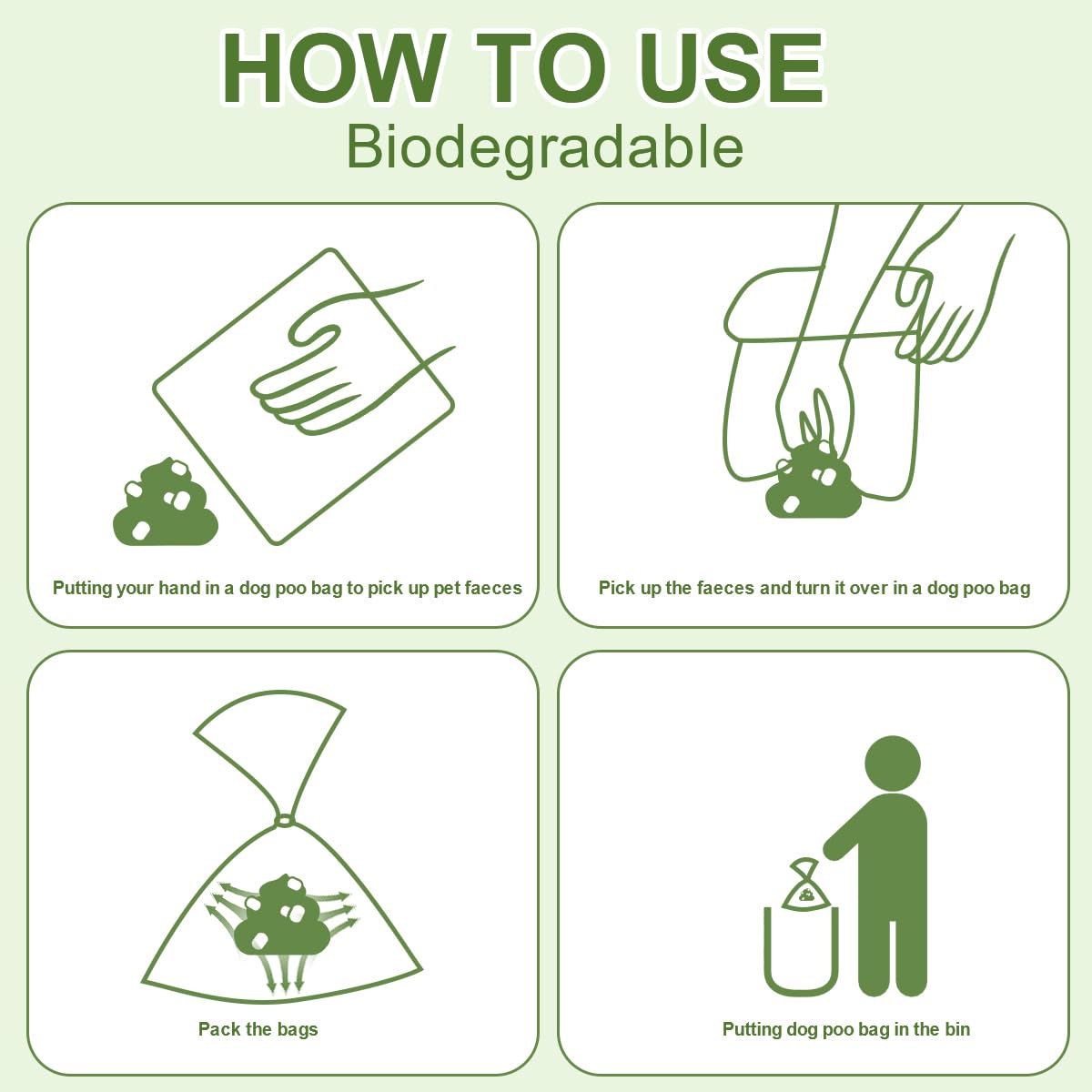 HOW TO USE
Biodegradable

Putting your hand in a dog poo bag to pick up pet faeces

Pick up the faeces and turn it over in a dog poo bag

Pack the bags

Putting dog poo bag in the bin