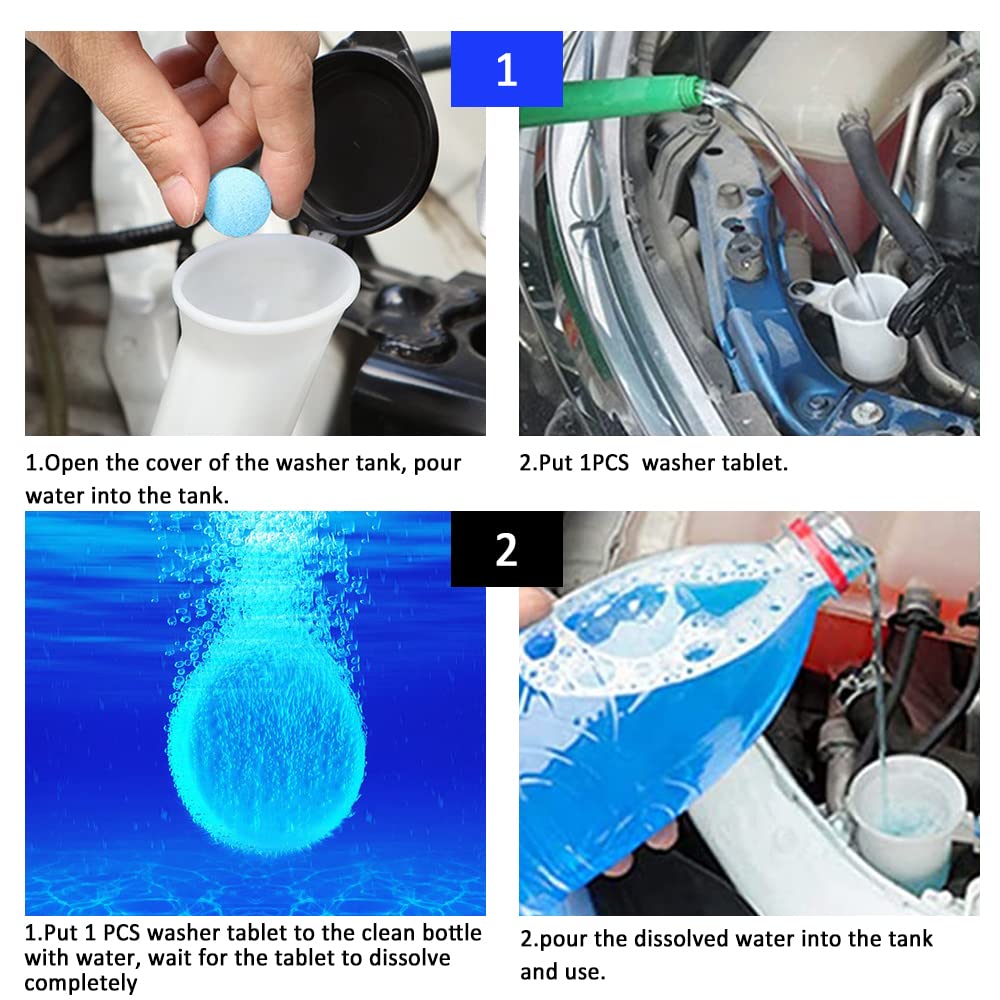 1

1.Open the cover of the washer tank, pour water into the tank.

2.Put 1PCS washer tablet.

2

1.Put 1 PCS washer tablet to the clean bottle with water, wait for the tablet to dissolve completely

2.pour the dissolved water into the tank and use.