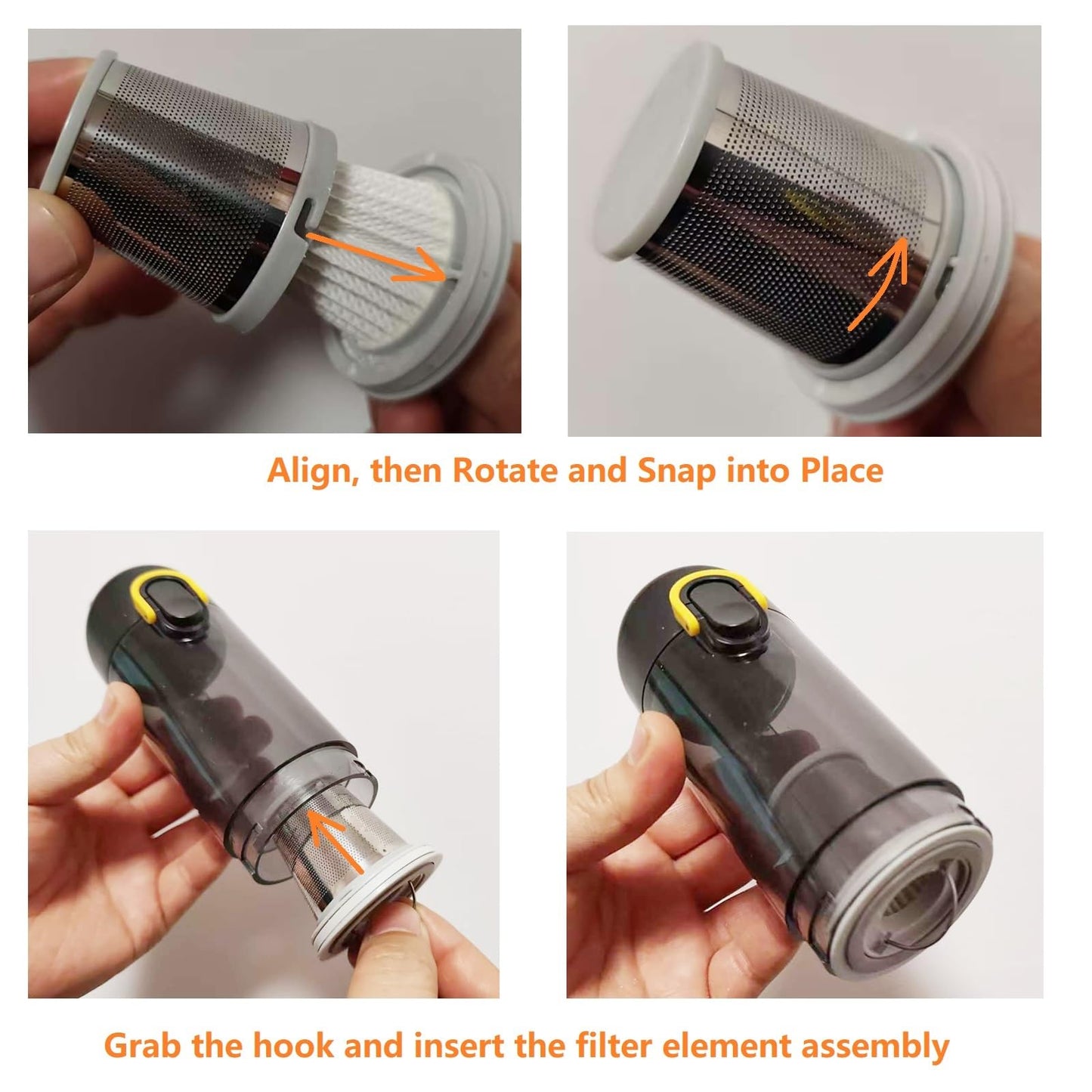 Align, then Rotate and Snap into Place

Grab the hook and insert the filter element assembly