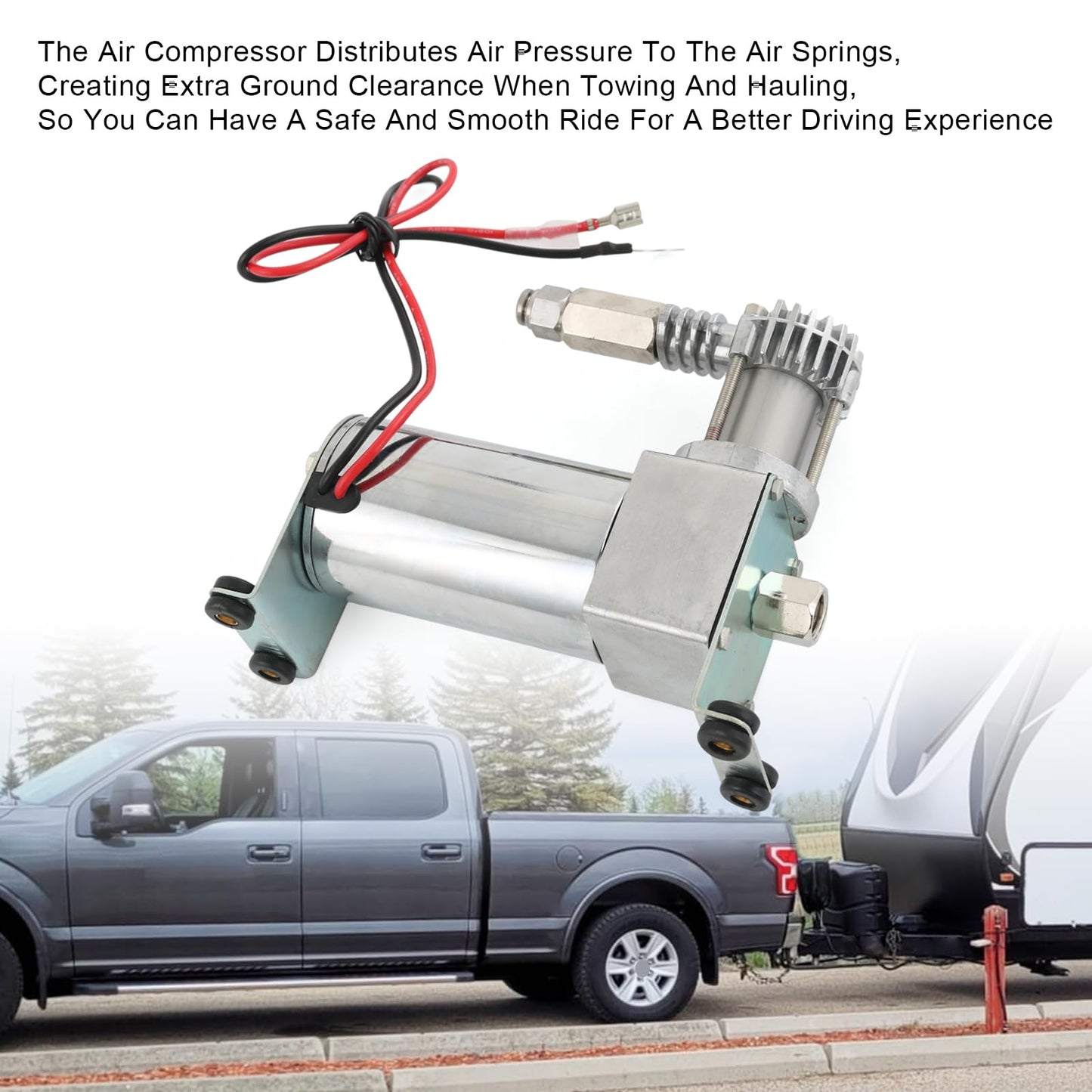 The Air Compressor Distributes Air Pressure To The Air Springs, Creating Extra Ground Clearance When Towing And Hauling, So You Can Have A Safe And Smooth Ride For A Better Driving Experience