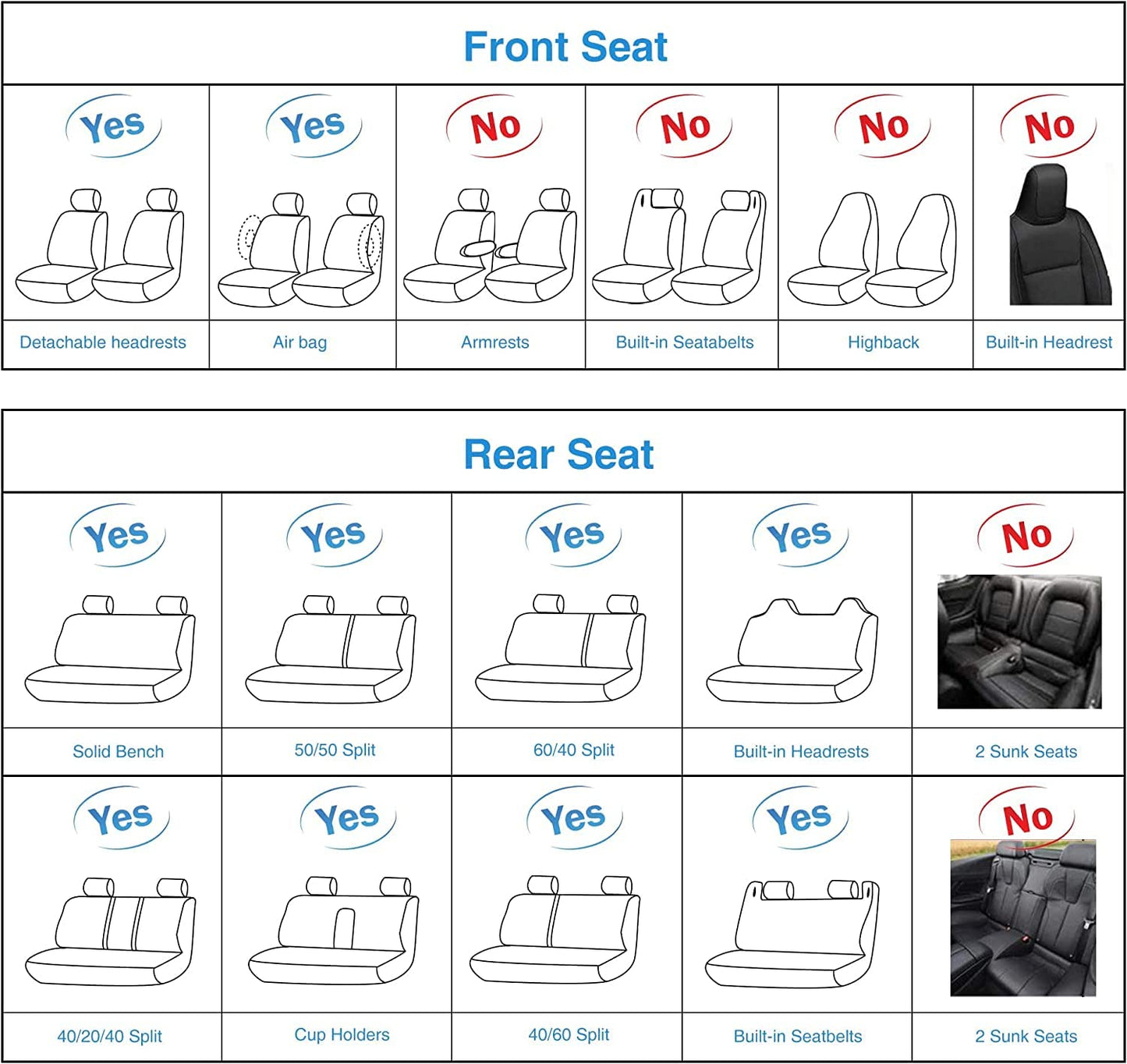 Front Seat

| Yes | Yes | No | No | No | No |
|---|---|---|---|---|---|
| Detachable headrests | Air bag | Armrests | Built-in Seatabelts | Highback | Built-in Headrest |

Rear Seat

| Yes | Yes | Yes | Yes | No |
|---|---|---|---|---|
| Solid Bench | 50/50 Split | 60/40 Split | Built-in Headrests | 2 Sunk Seats |
| Yes | Yes | Yes | Yes | No |
| 40/20/40 Split | Cup Holders | 40/60 Split | Built-in Seatbelts | 2 Sunk Seats |