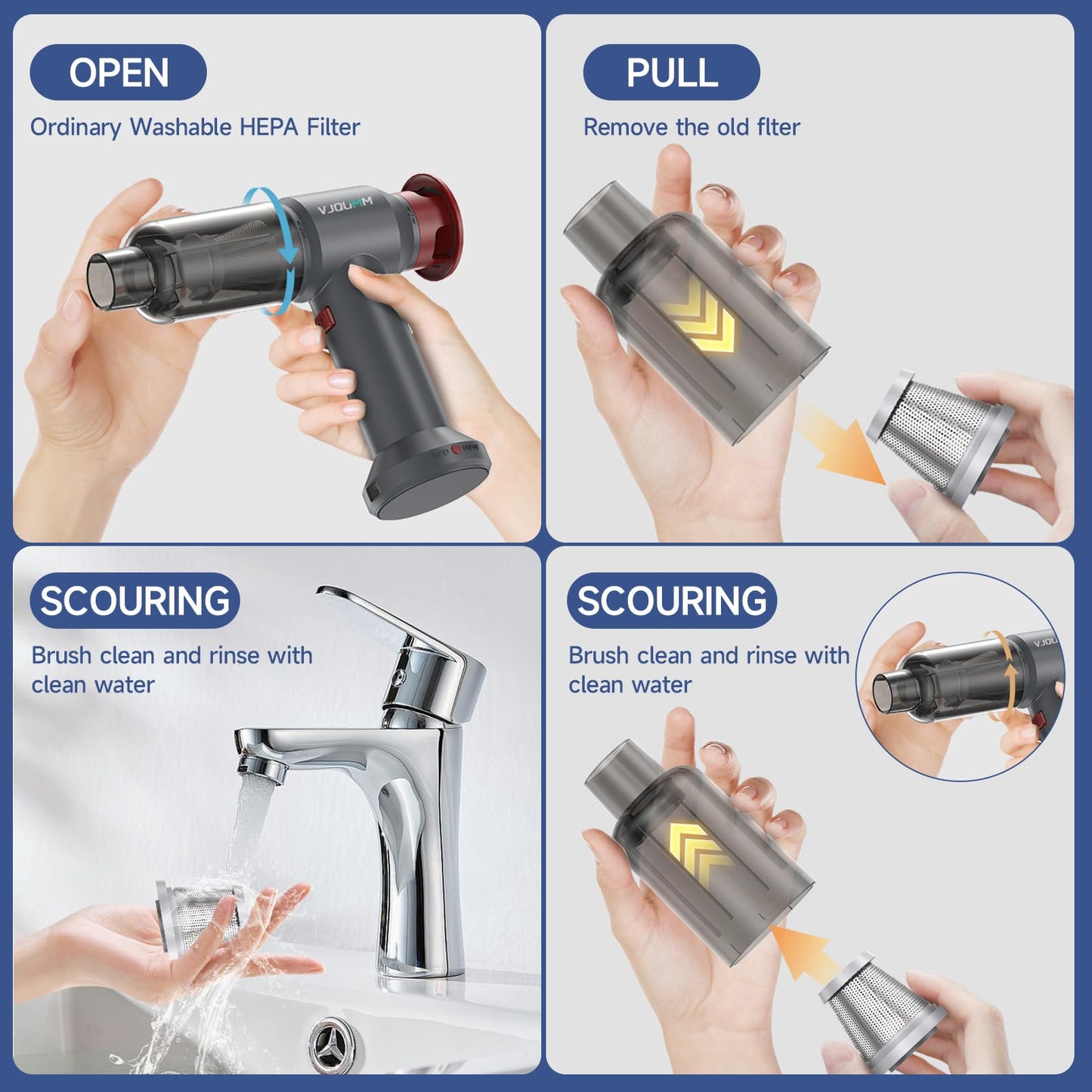 OPEN

Ordinary Washable HEPA Filter

VJOUMM

PULL

Remove the old flter

SCOURING

Brush clean and rinse with clean water

SCOURING

Brush clean and rinse with clean water

VJOU