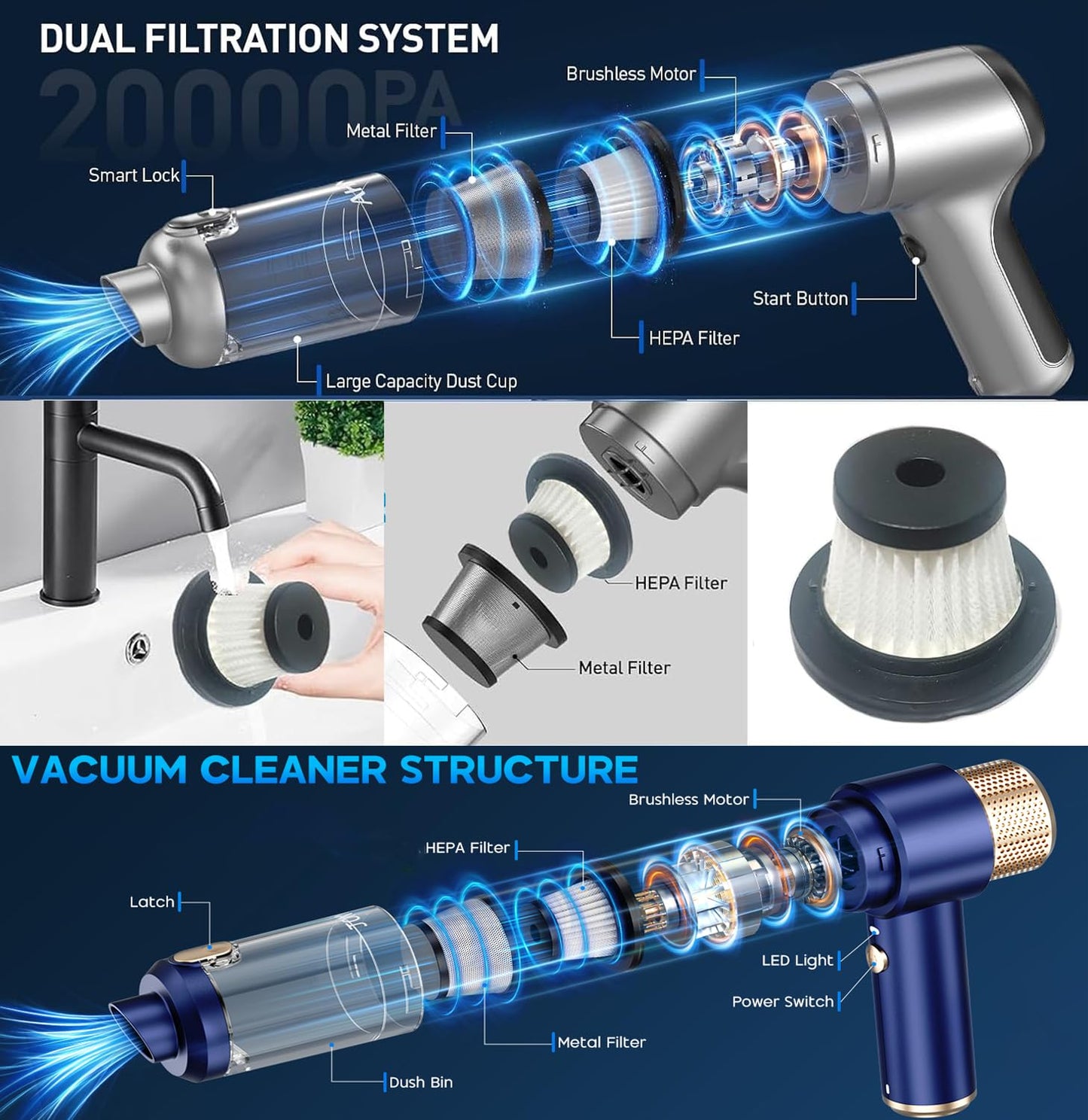 DUAL FILTRATION SYSTEM

20000PA

Brushless Motor

Metal Filter

Smart Lock

Start Button

HEPA Filter

Large Capacity Dust Cup

HEPA Filter

Metal Filter

VACUUM CLEANER STRUCTURE

Brushless Motor

HEPA Filter

Latch

LED Light

Power Switch

Metal Filter

Dush Bin