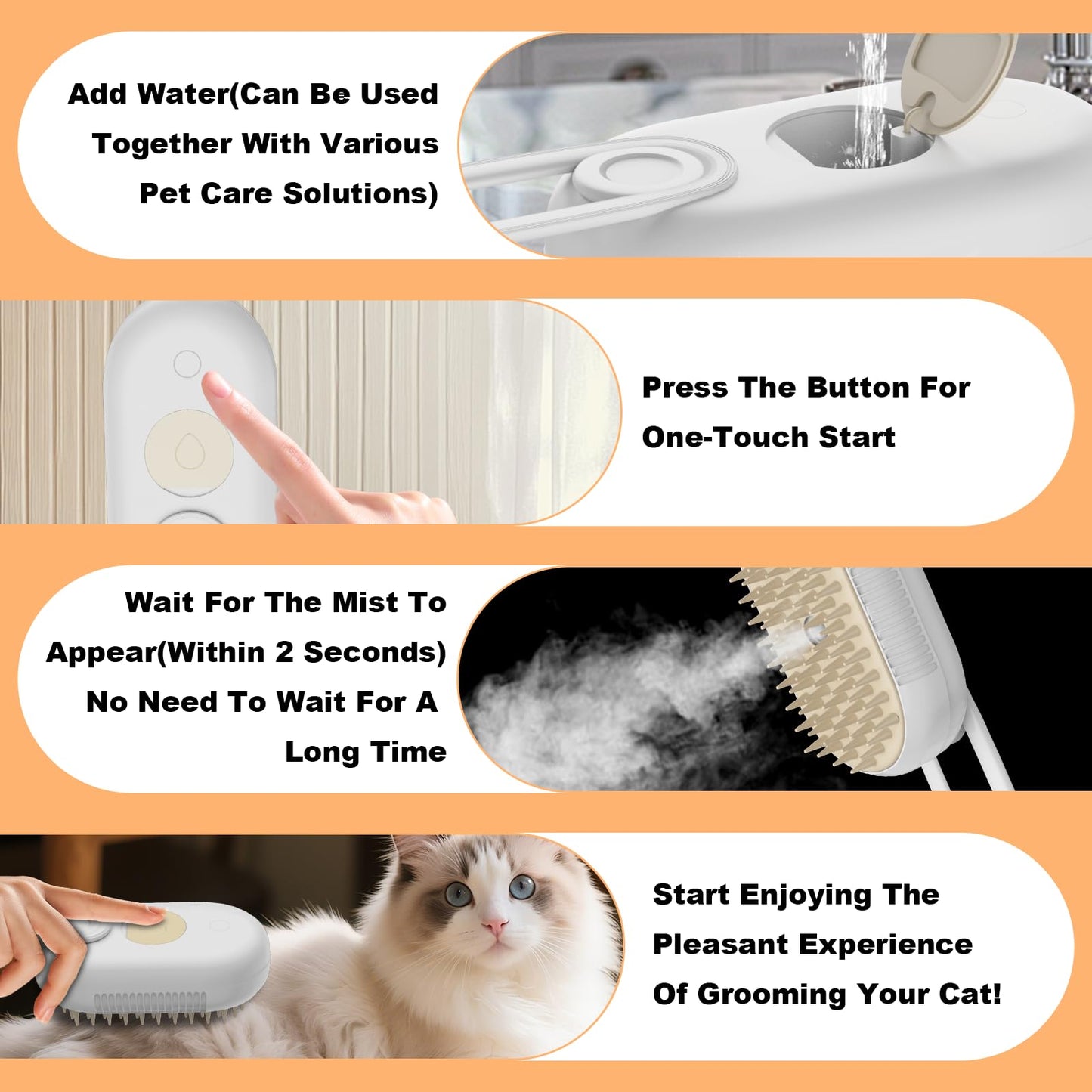 Add Water(Can Be Used Together With Various Pet Care Solutions)

Press The Button For One-Touch Start

Wait For The Mist To Appear(Within 2 Seconds) No Need To Wait For A Long Time

Start Enjoying The Pleasant Experience Of Grooming Your Cat!