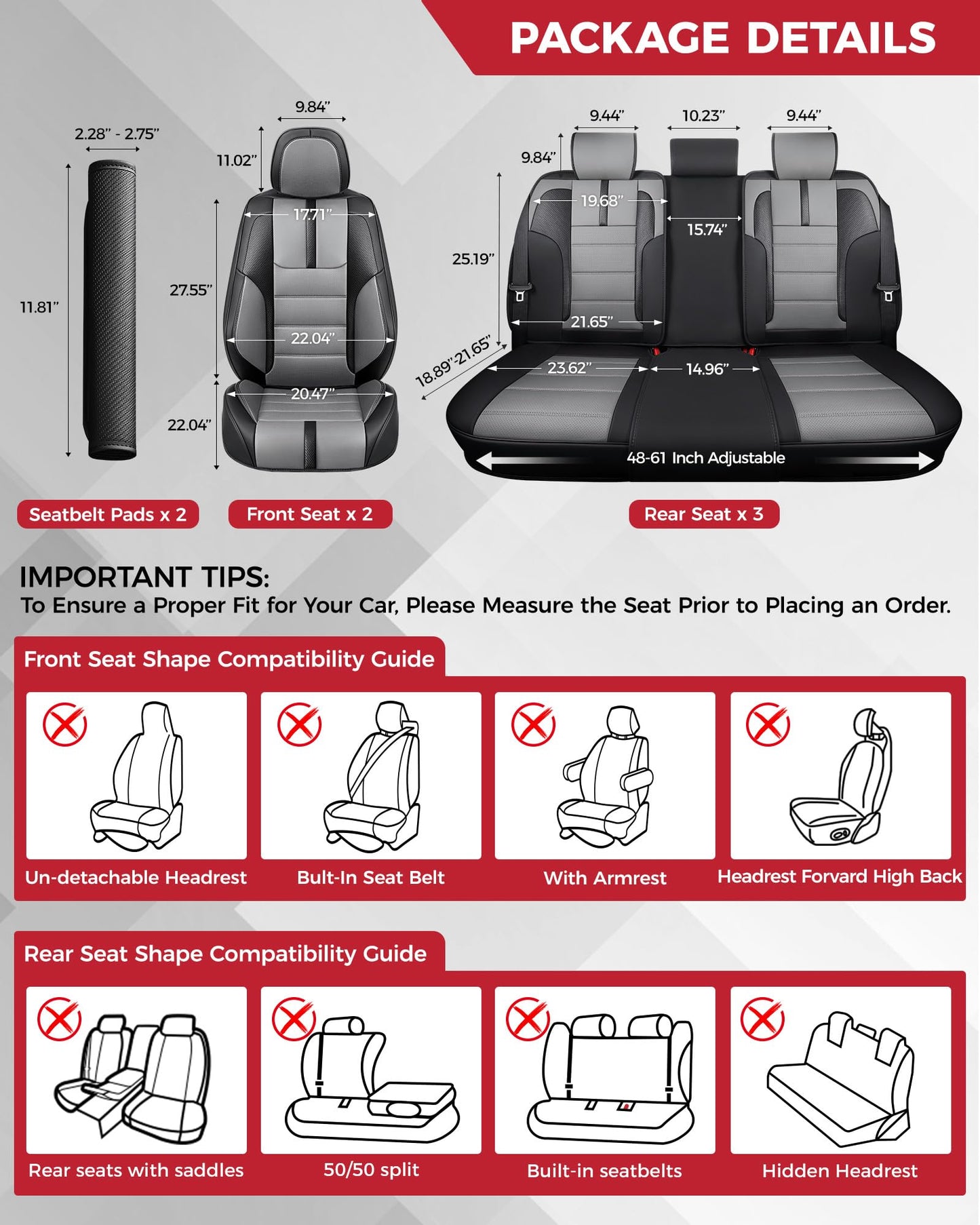 PACKAGE DETAILS

2.28" - 2.75"
11.81"

9.84"
11.02"
17.71"
27.55"
22.04"
20.47"
22.04"

9.44"
10.23"
9.44"
9.84"
19.68"
15.74"
25.19"
21.65"
18.89" 21.65"
23.62"
14.96"
48-61 Inch Adjustable

Seatbelt Pads x 2
Front Seat x 2
Rear Seat x 3

IMPORTANT TIPS:
To Ensure a Proper Fit for Your Car, Please Measure the Seat Prior to Placing an Order.

Front Seat Shape Compatibility Guide

Un-detachable Headrest
Bult-In Seat Belt
With Armrest
Headrest Forvard High Back

Rear Seat Shape Compatibility Guide

Rear seats with saddles
50/50 split
Built-in seatbelts
Hidden Headrest