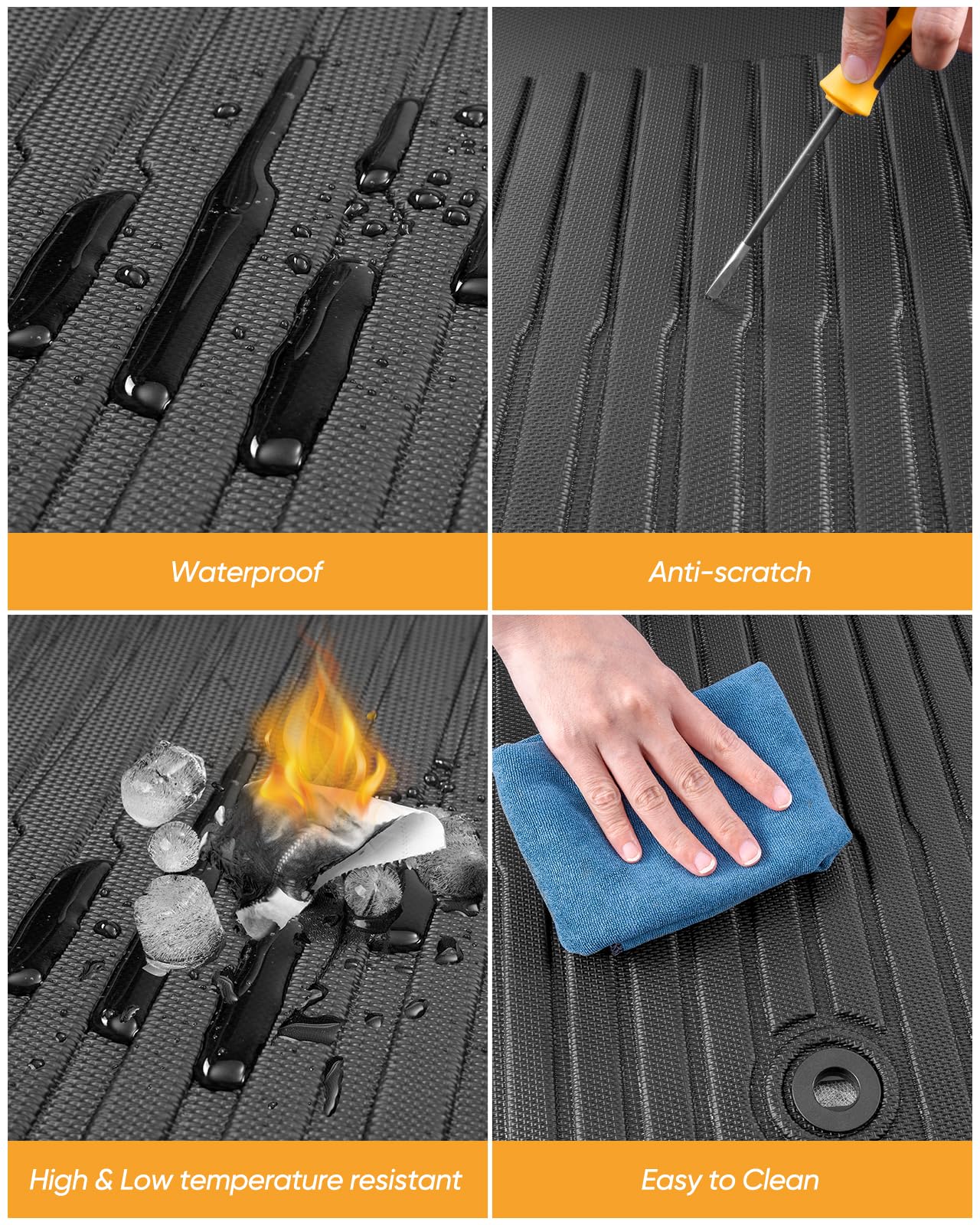 Waterproof

Anti-scratch

High & Low temperature resistant

Easy to Clean