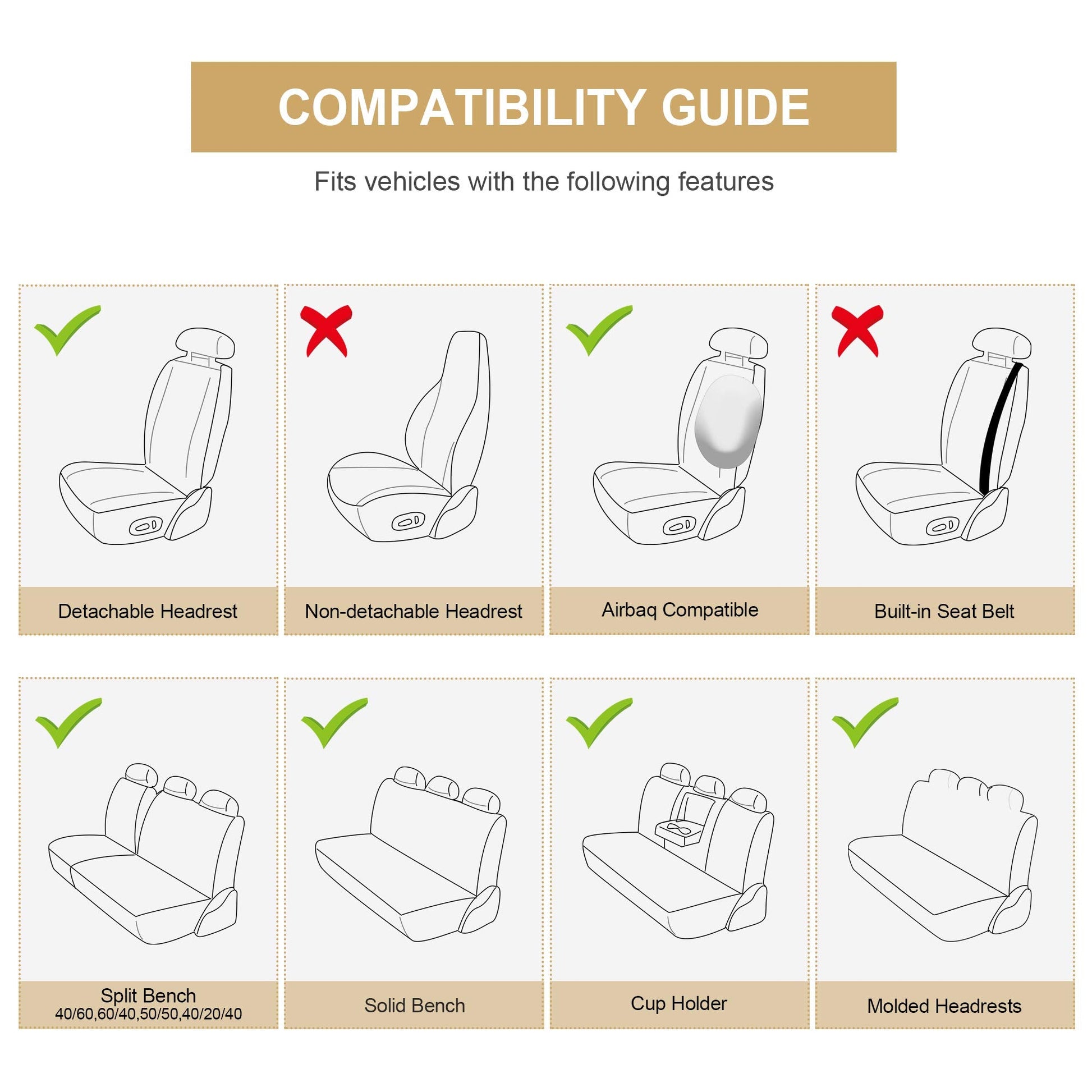 COMPATIBILITY GUIDE

Fits vehicles with the following features

Detachable Headrest

Non-detachable Headrest

Airbaq Compatible

Built-in Seat Belt

Split Bench
40/60,60/40,50/50,40/20/40

Solid Bench

Cup Holder

Molded Headrests