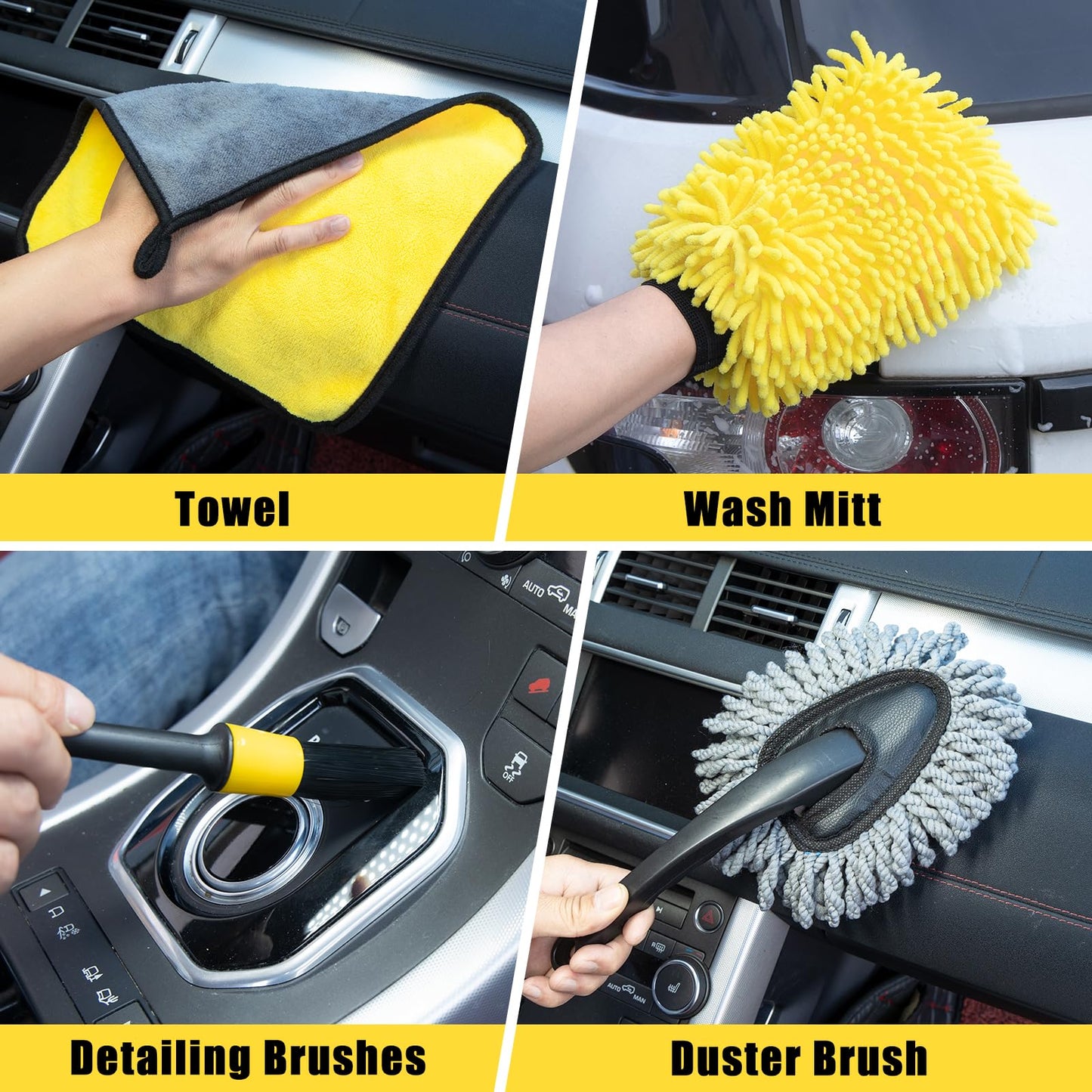 Towel

Wash Mitt

AUTO

OFF

Detailing Brushes

AUTO MAN

Duster Brush