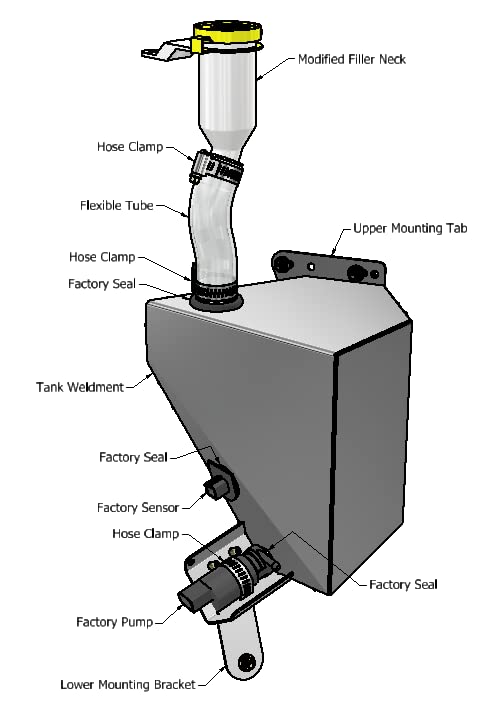 Modified Filler Neck

Hose Clamp

Flexible Tube

Upper Mounting Tab

Hose Clamp

Factory Seal

Tank Weldment

Factory Seal

Factory Sensor

Hose Clamp

Factory Seal

Factory Pump

Lower Mounting Bracket