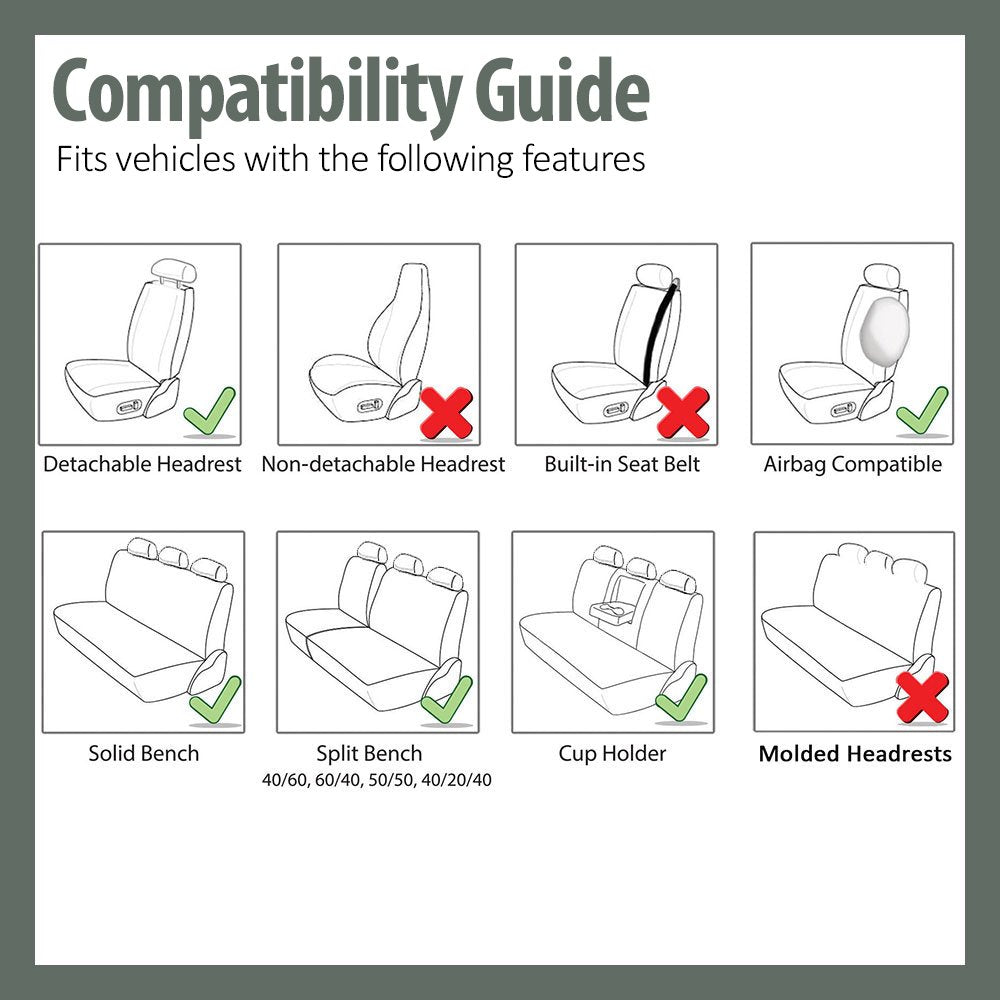 Compatibility Guide

Fits vehicles with the following features

Detachable Headrest

Non-detachable Headrest

Built-in Seat Belt

Airbag Compatible

Solid Bench

Split Bench
40/60, 60/40, 50/50, 40/20/40

Cup Holder

Molded Headrests