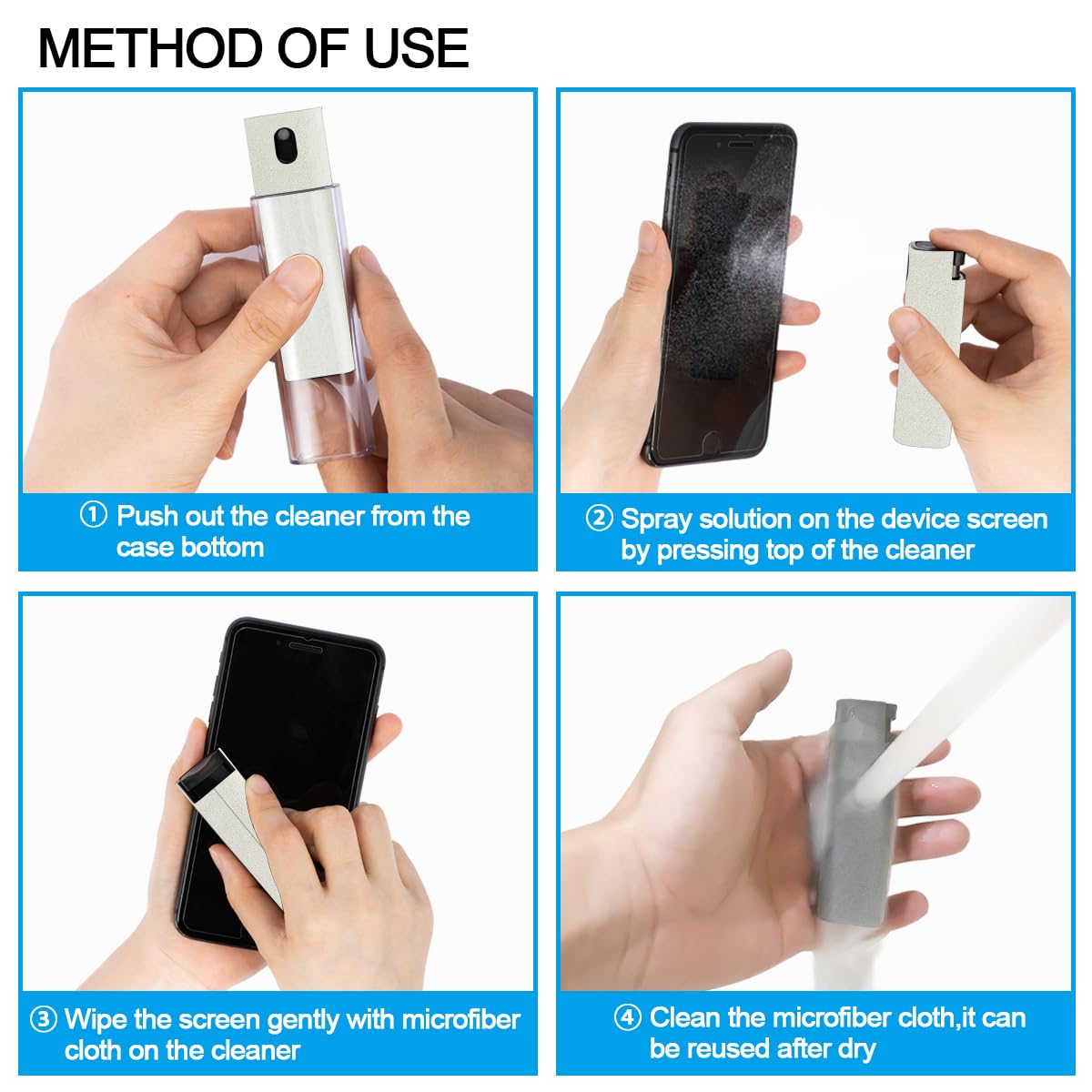 METHOD OF USE

① Push out the cleaner from the case bottom

② Spray solution on the device screen by pressing top of the cleaner

③ Wipe the screen gently with microfiber cloth on the cleaner

④ Clean the microfiber cloth,it can be reused after dry