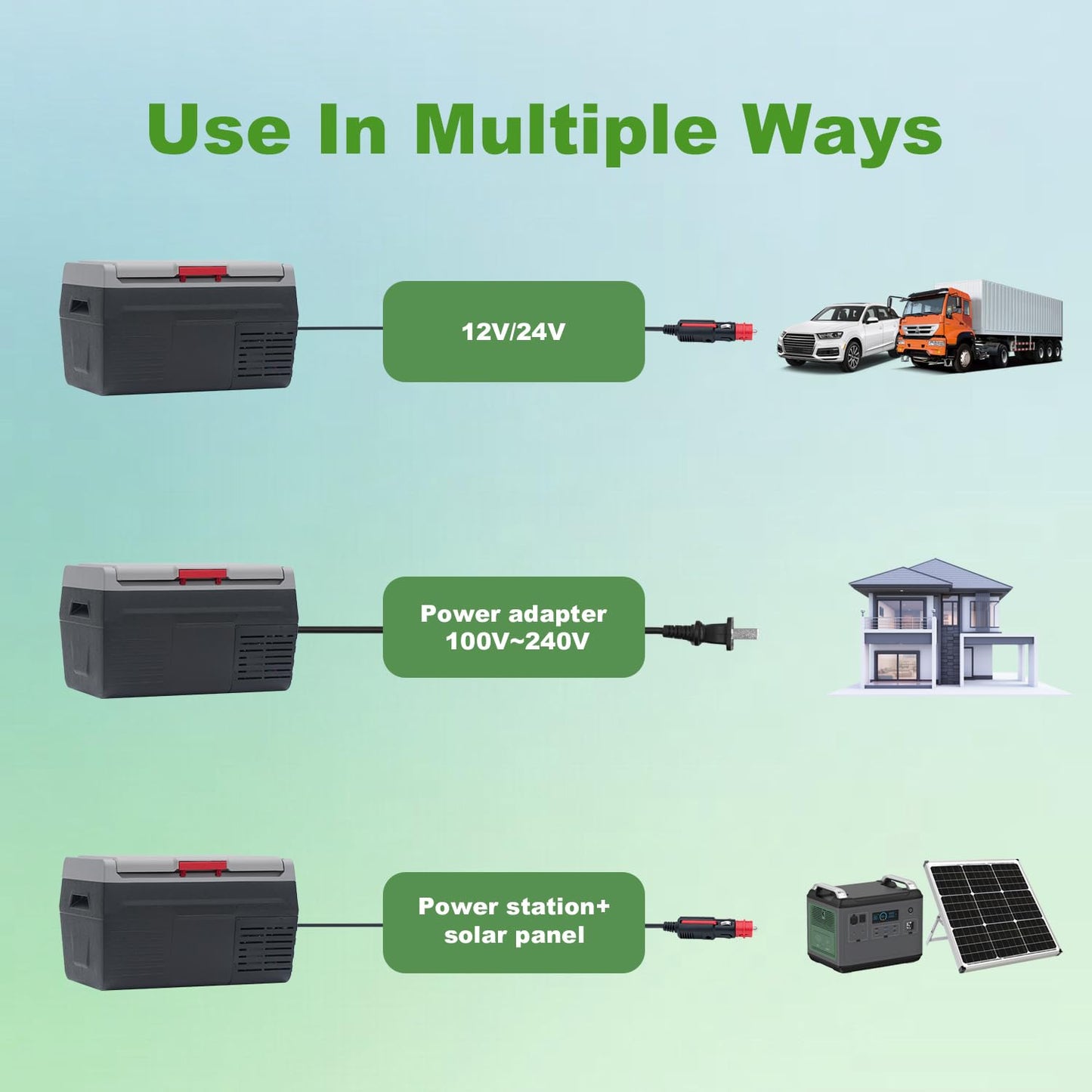 Use In Multiple Ways

12V/24V

Power adapter
100V~240V

Power station+
solar panel