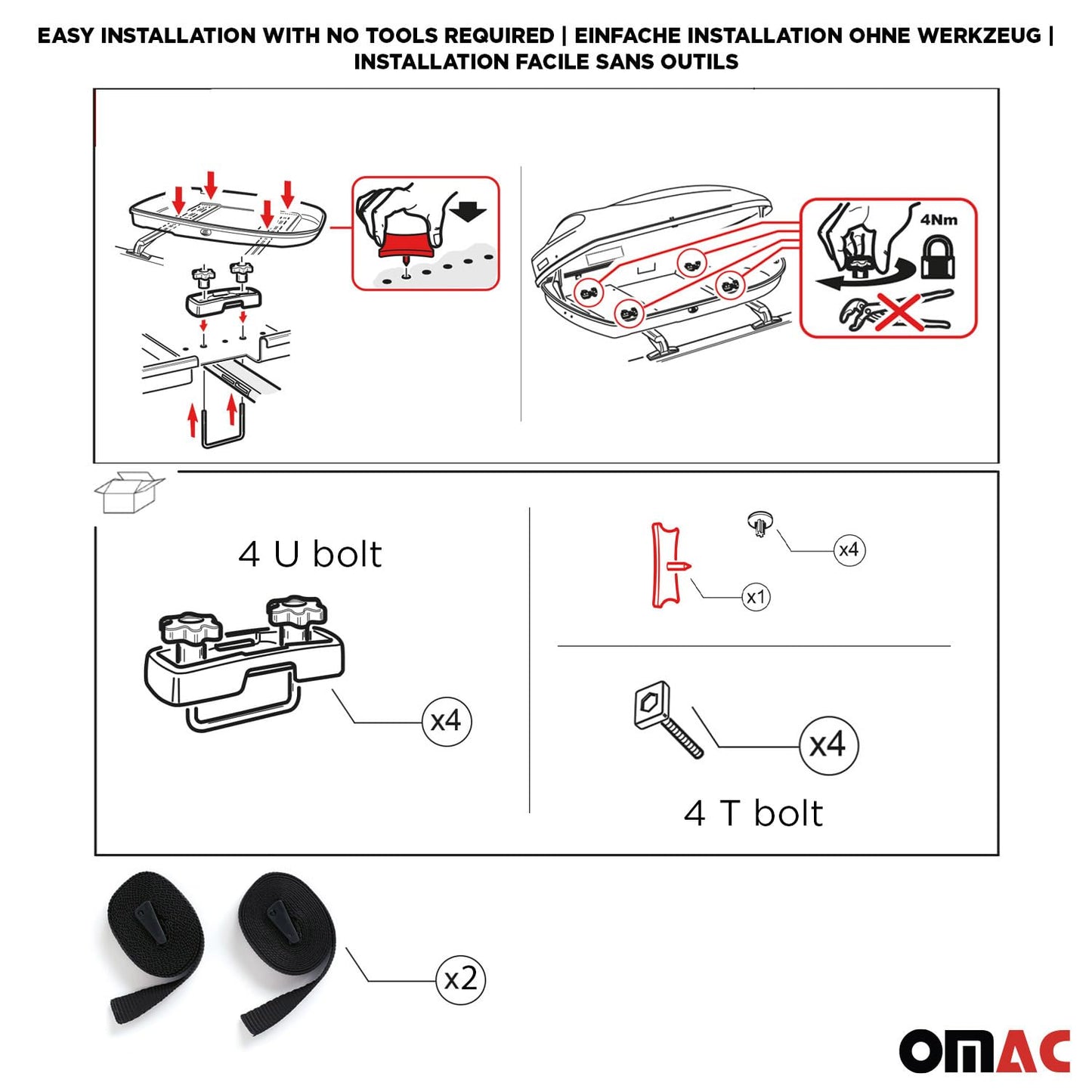 EASY INSTALLATION WITH NO TOOLS REQUIRED | EINFACHE INSTALLATION OHNE WERKZEUG | INSTALLATION FACILE SANS OUTILS

4Nm

4 U bolt

x4

x4

x1

x4

4 T bolt

x2

OMAC