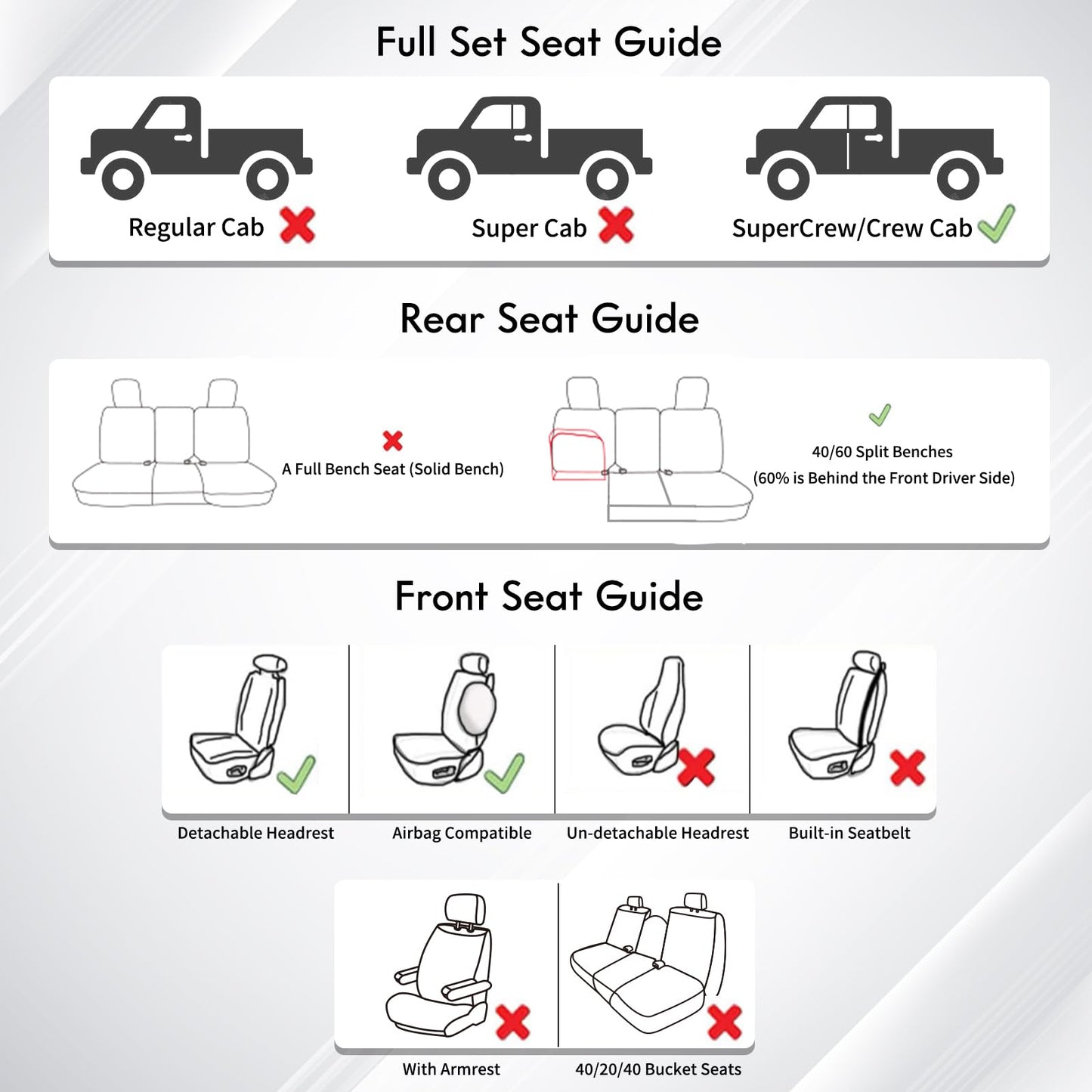 Full Set Seat Guide

Regular Cab

Super Cab

SuperCrew/Crew Cab

Rear Seat Guide

A Full Bench Seat (Solid Bench)

40/60 Split Benches
(60% is Behind the Front Driver Side)

Front Seat Guide

Detachable Headrest

Airbag Compatible

Un-detachable Headrest

Built-in Seatbelt

With Armrest

40/20/40 Bucket Seats