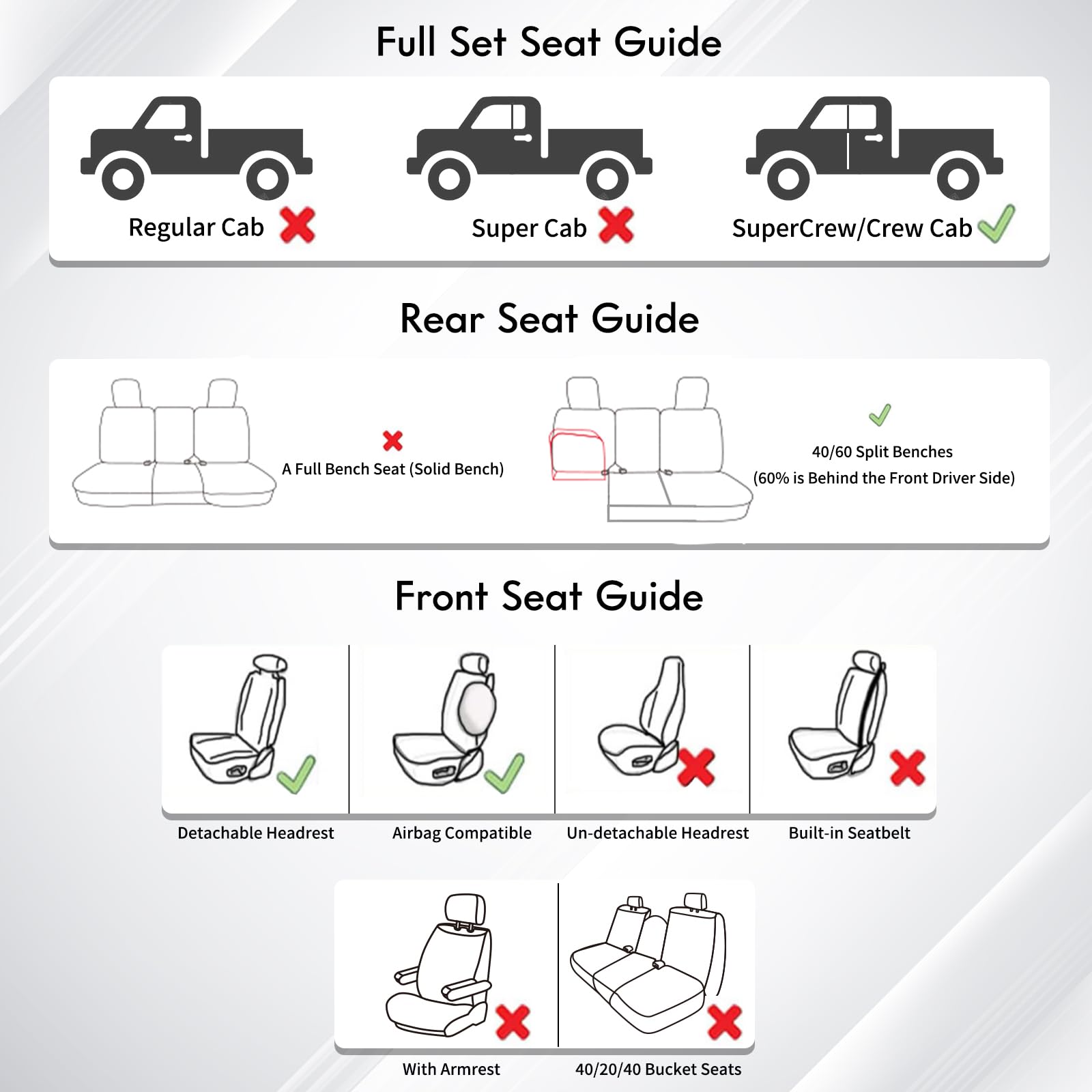 Full Set Seat Guide

Regular Cab

Super Cab

SuperCrew/Crew Cab

Rear Seat Guide

A Full Bench Seat (Solid Bench)

40/60 Split Benches
(60% is Behind the Front Driver Side)

Front Seat Guide

Detachable Headrest

Airbag Compatible

Un-detachable Headrest

Built-in Seatbelt

With Armrest

40/20/40 Bucket Seats