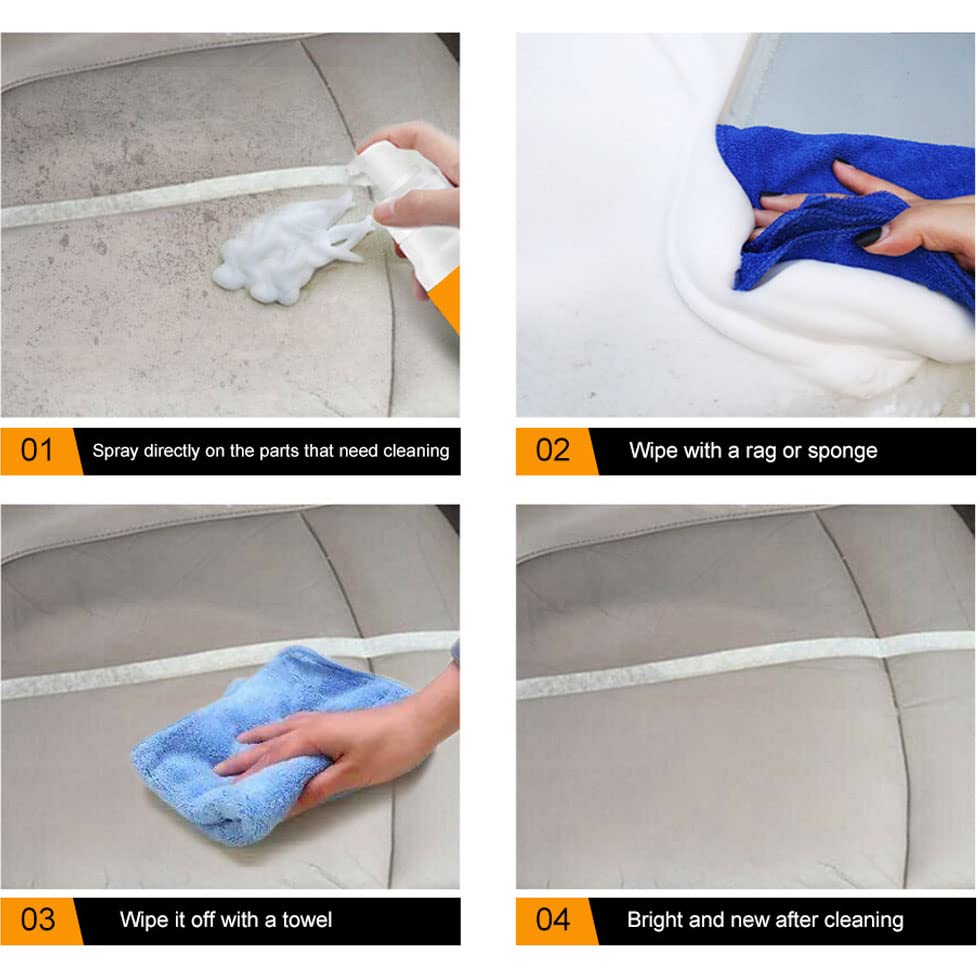 01 Spray directly on the parts that need cleaning

02 Wipe with a rag or sponge

03 Wipe it off with a towel

04 Bright and new after cleaning