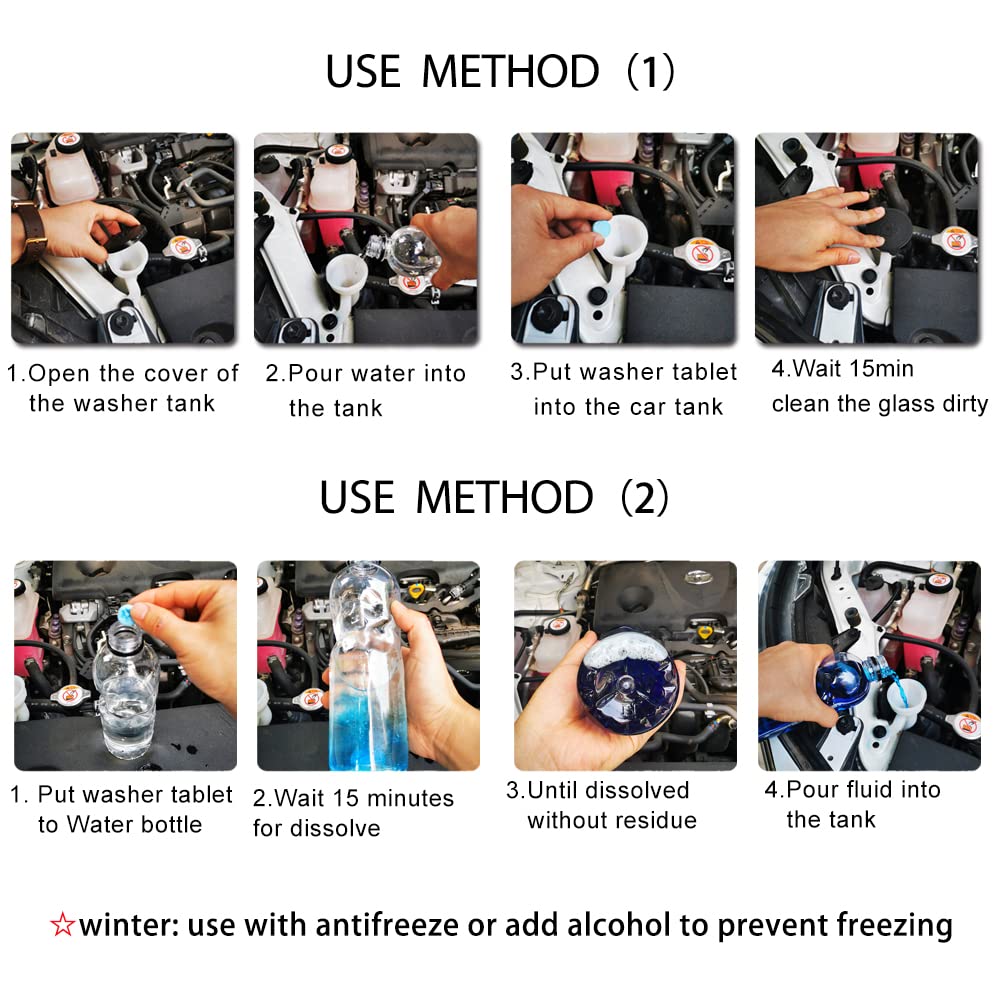 USE METHOD（1）

1.Open the cover of the washer tank

2.Pour water into the tank

3.Put washer tablet into the car tank

4.Wait 15min clean the glass dirty

USE METHOD（2）

1. Put washer tablet to Water bottle

2.Wait 15 minutes for dissolve

3.Until dissolved without residue

4.Pour fluid into the tank

☆winter: use with antifreeze or add alcohol to prevent freezing