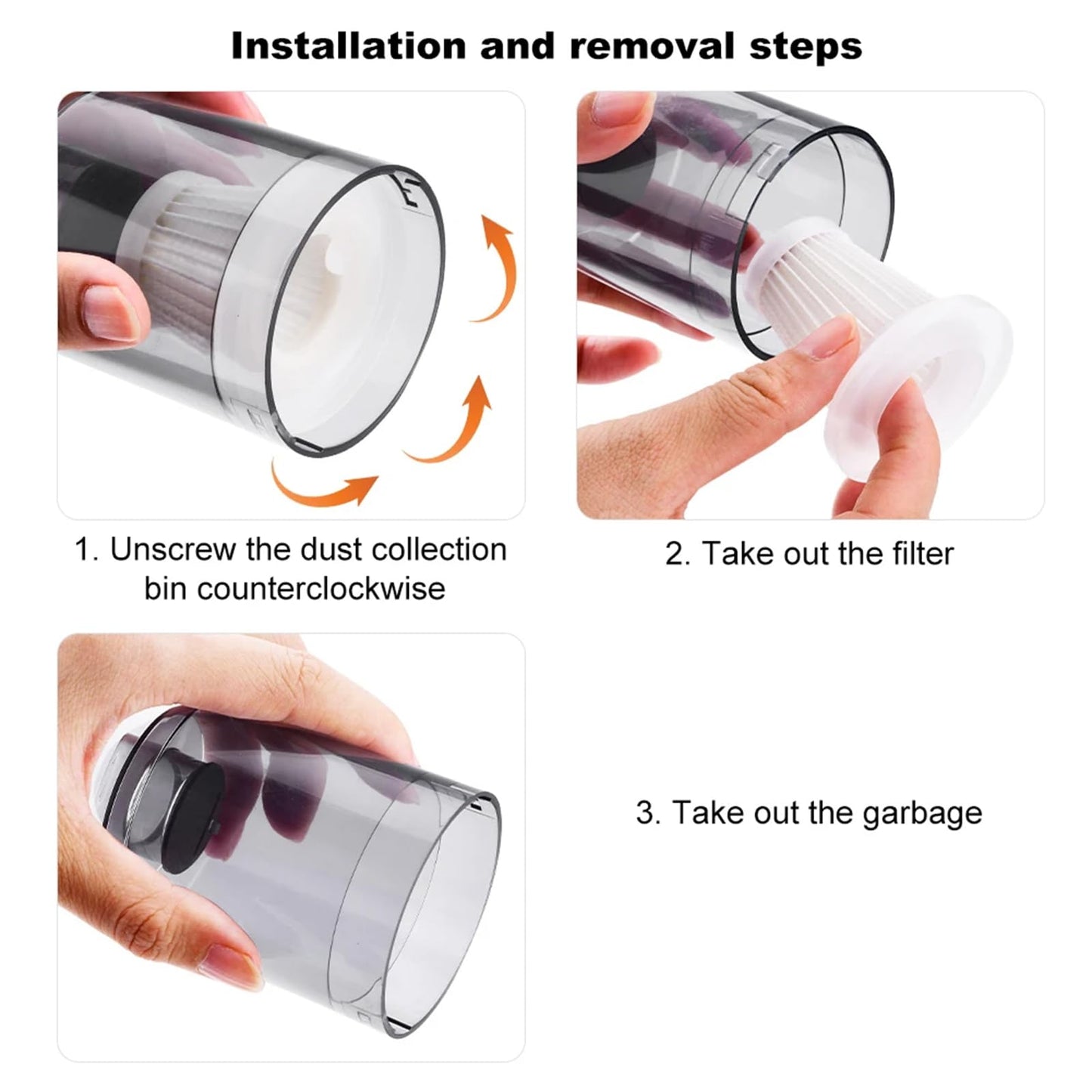 Installation and removal steps

1. Unscrew the dust collection bin counterclockwise

2. Take out the filter

3. Take out the garbage