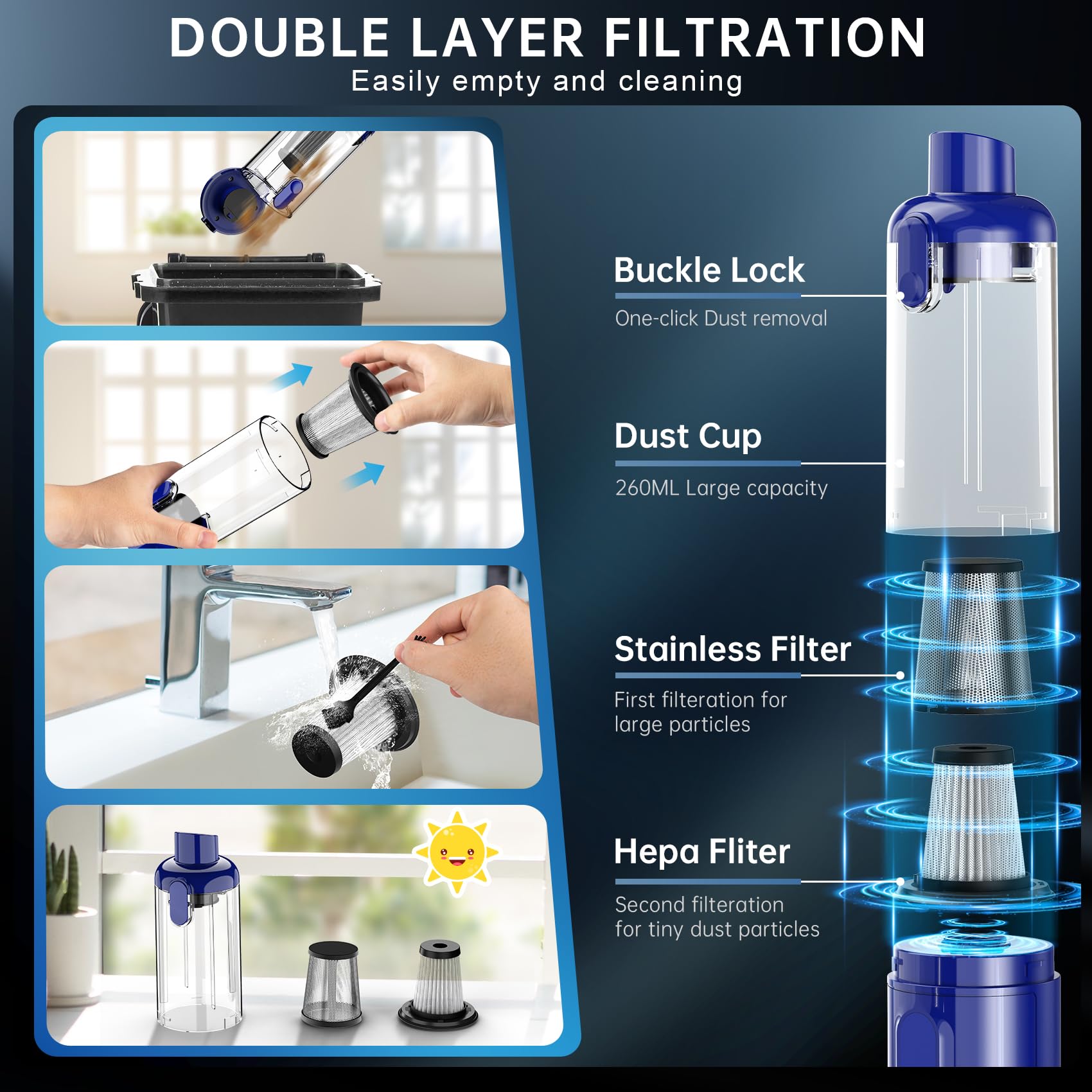 DOUBLE LAYER FILTRATION
Easily empty and cleaning

Buckle Lock
One-click Dust removal

Dust Cup
260ML Large capacity

Stainless Filter
First filteration for large particles

Hepa Fliter
Second filteration for tiny dust particles