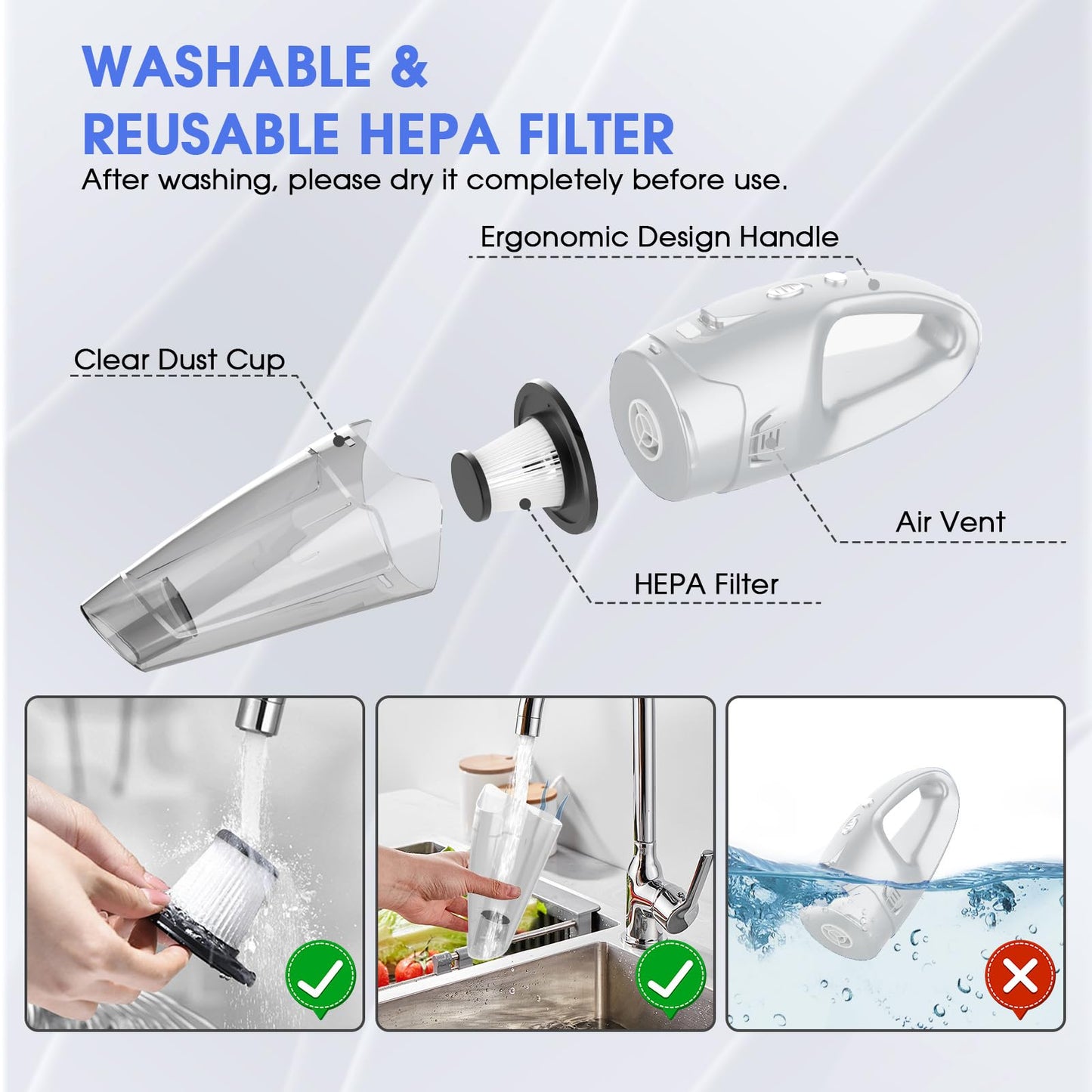 WASHABLE & REUSABLE HEPA FILTER

After washing, please dry it completely before use.

Ergonomic Design Handle

Clear Dust Cup

Air Vent

HEPA Filter