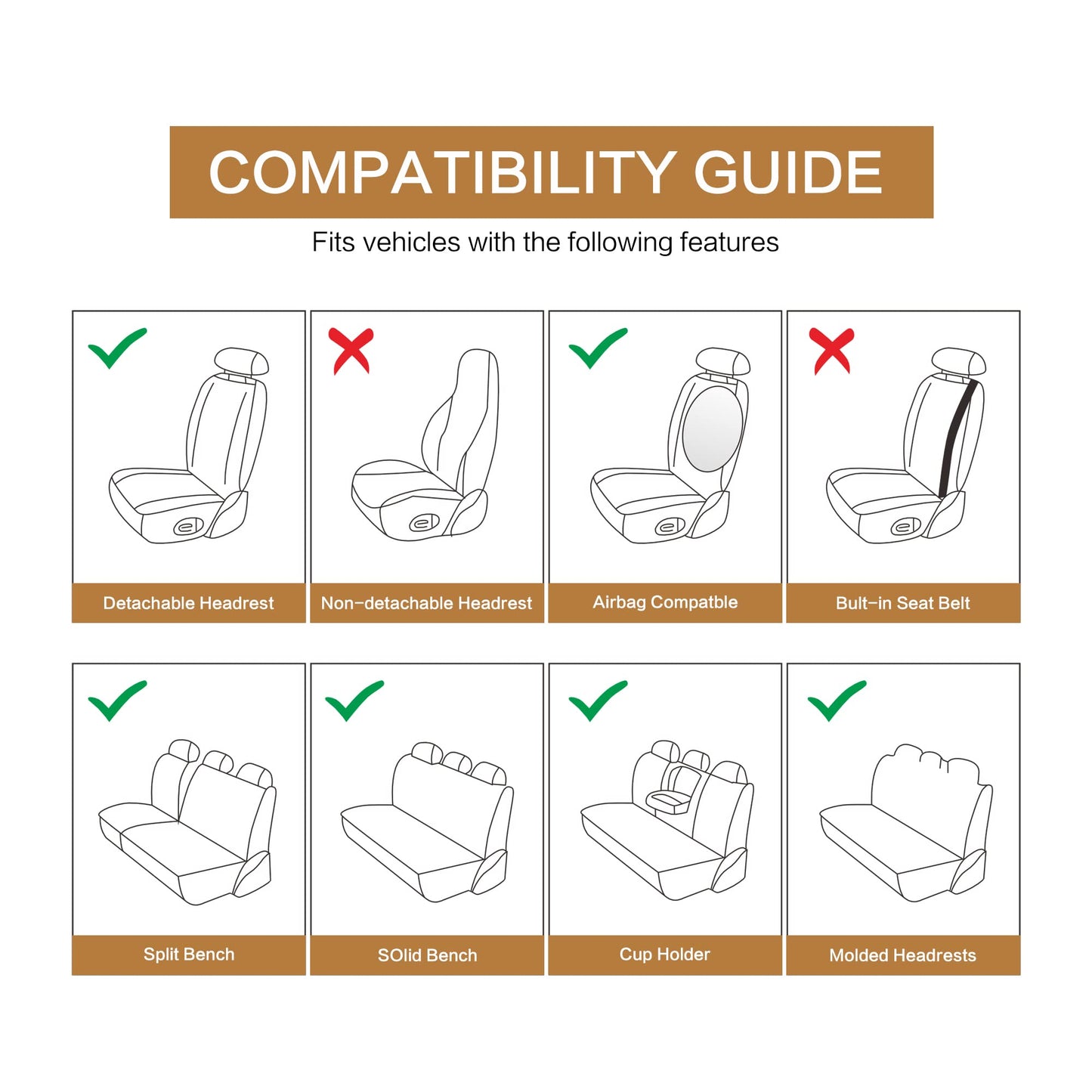 COMPATIBILITY GUIDE

Fits vehicles with the following features

Detachable Headrest

Non-detachable Headrest

Airbag Compatble

Bult-in Seat Belt

Split Bench

SOlid Bench

Cup Holder

Molded Headrests