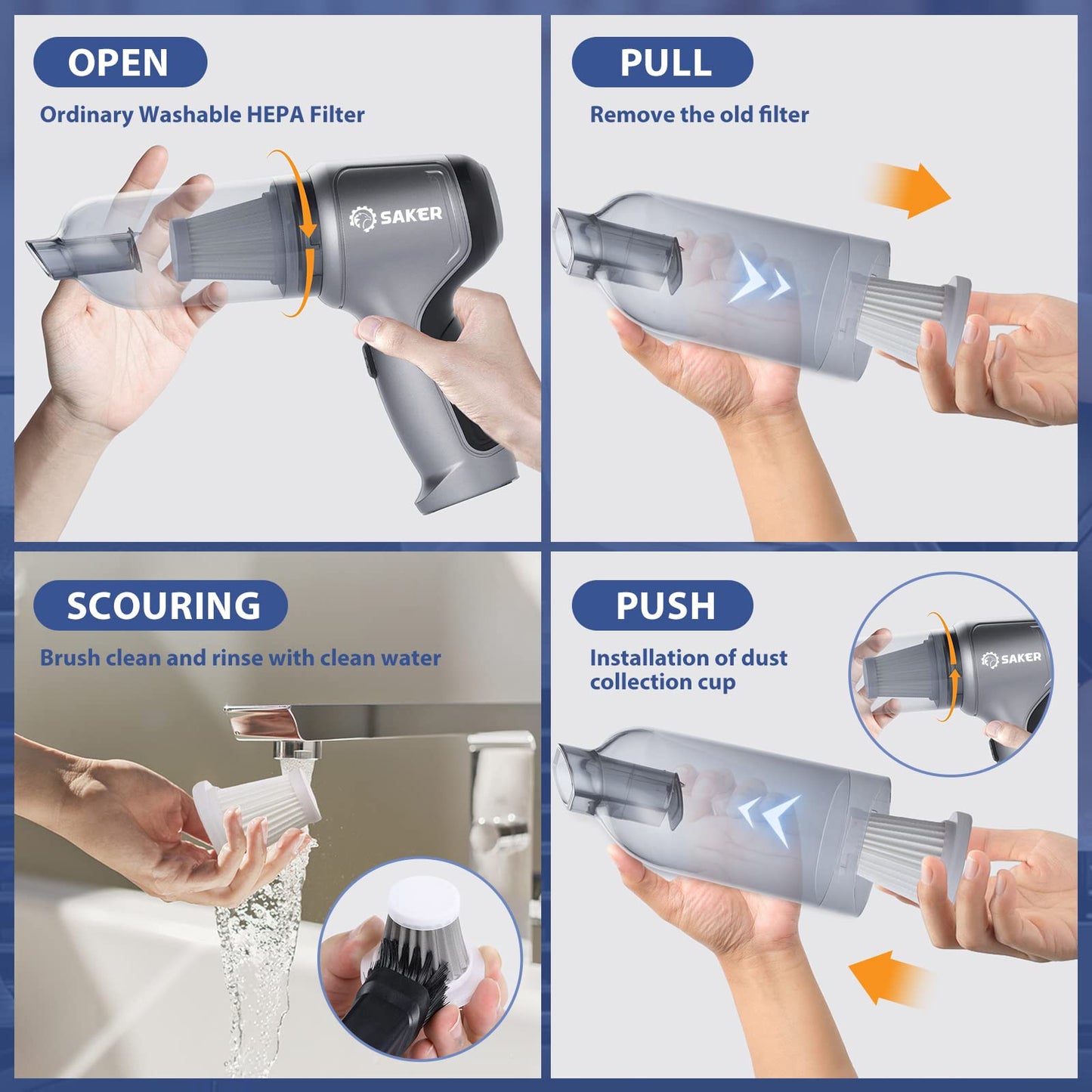 OPEN

Ordinary Washable HEPA Filter

SAKER

PULL

Remove the old filter

SCOURING

Brush clean and rinse with clean water

PUSH

Installation of dust collection cup

SAKER