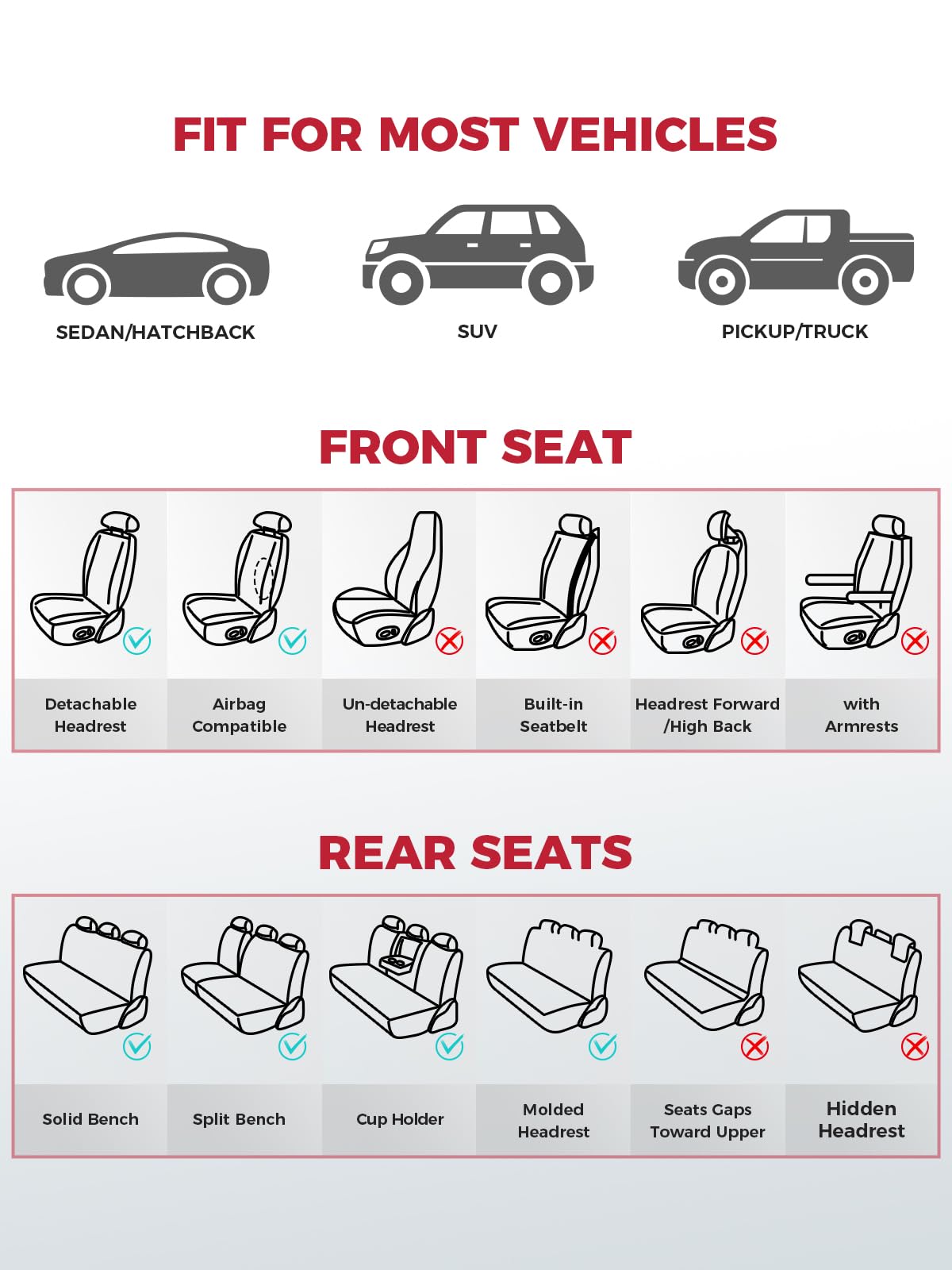 FIT FOR MOST VEHICLES

SEDAN/HATCHBACK

SUV

PICKUP/TRUCK

FRONT SEAT

Detachable Headrest

Airbag Compatible

Un-detachable Headrest

Built-in Seatbelt

Headrest Forward /High Back

with Armrests

REAR SEATS

Solid Bench

Split Bench

Cup Holder

Molded Headrest

Seats Gaps Toward Upper

Hidden Headrest