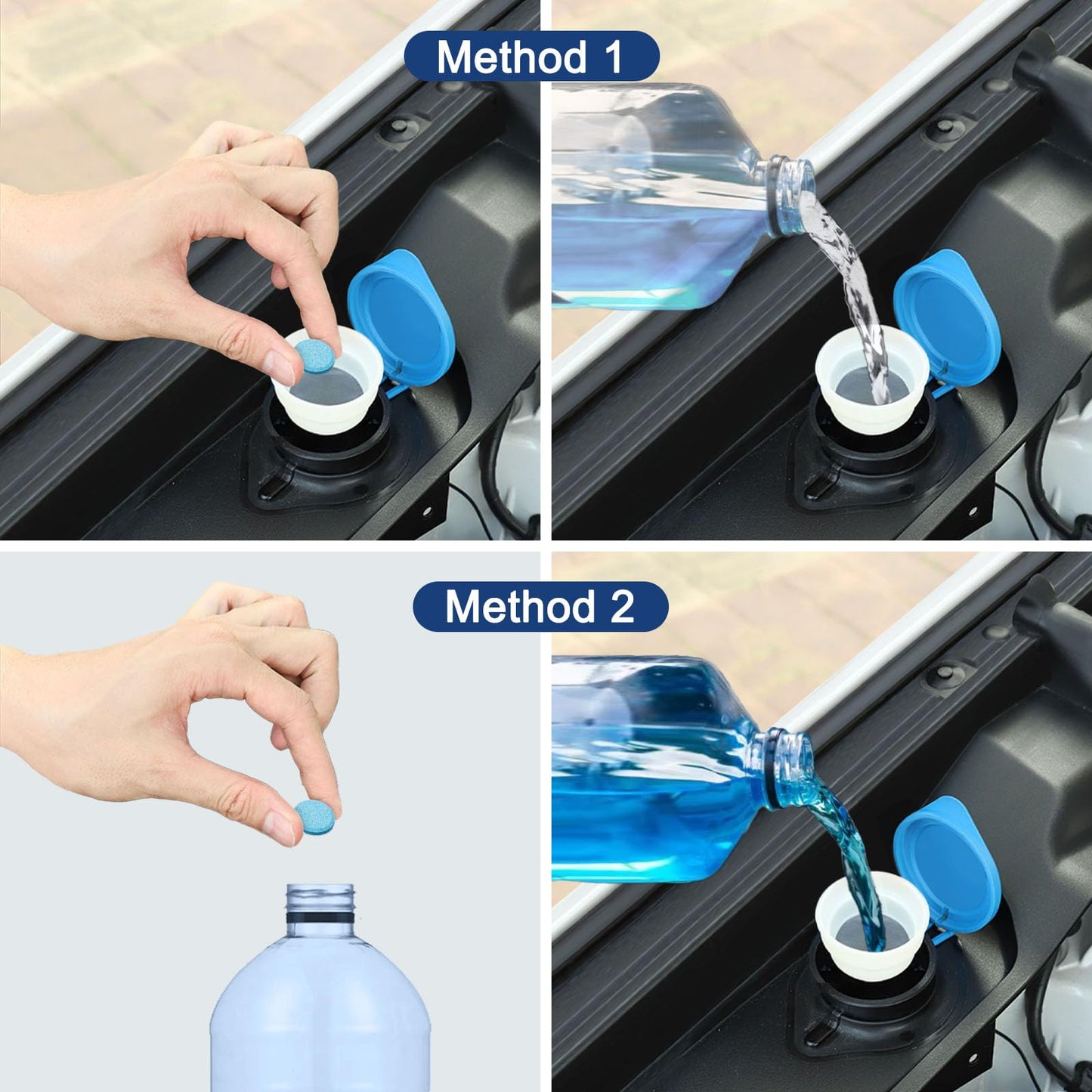 Method 1

Method 2