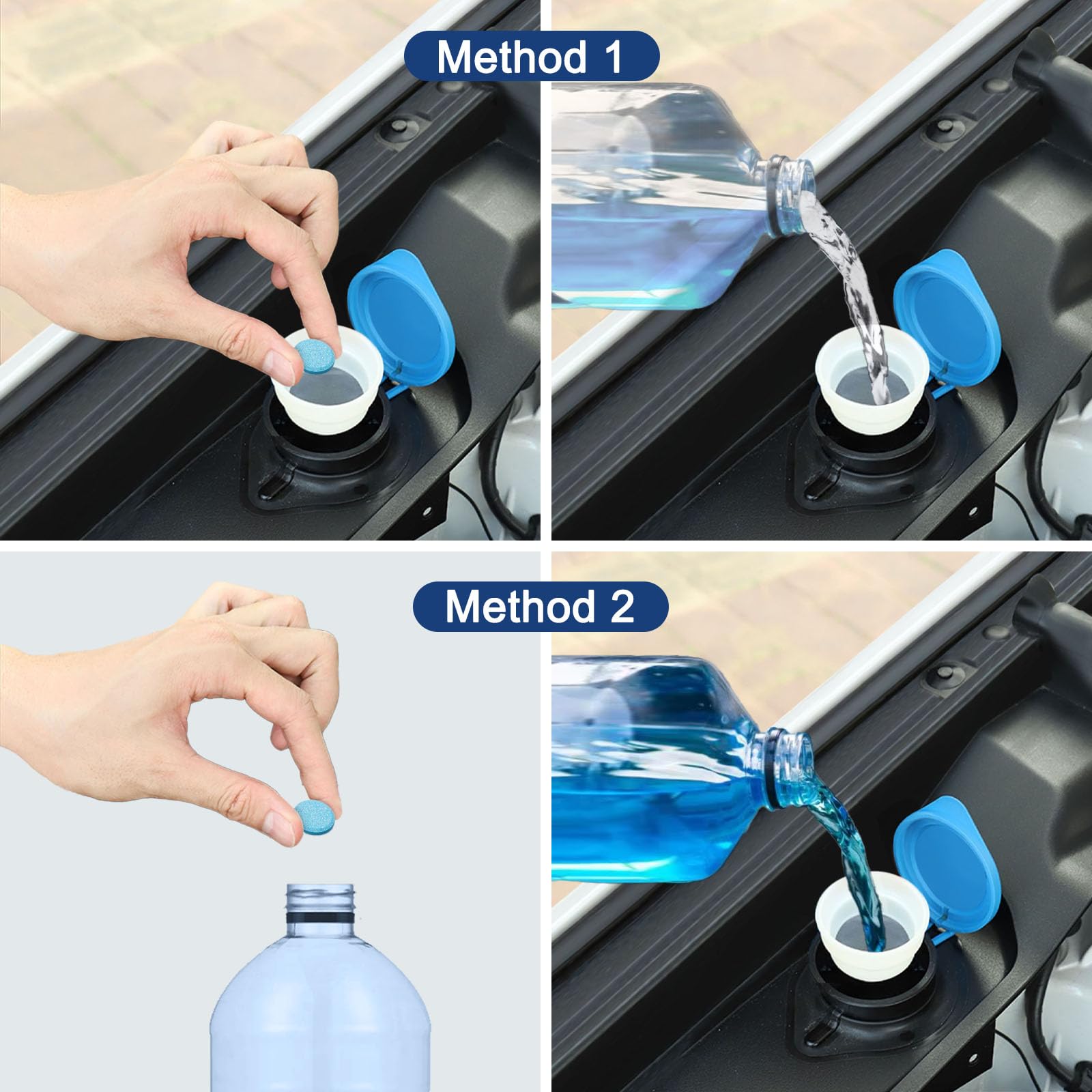 Method 1

Method 2