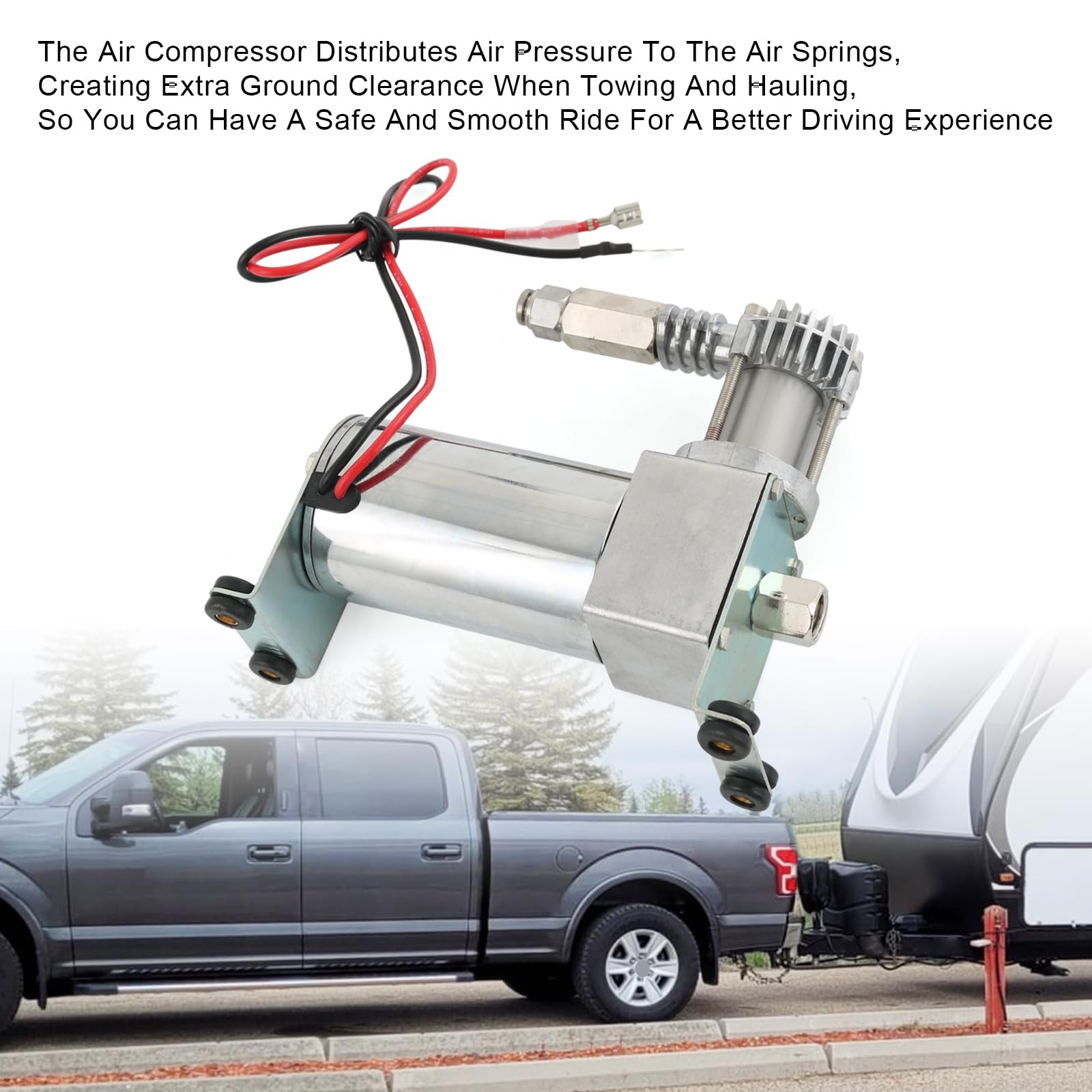 The Air Compressor Distributes Air Pressure To The Air Springs, Creating Extra Ground Clearance When Towing And Hauling, So You Can Have A Safe And Smooth Ride For A Better Driving Experience