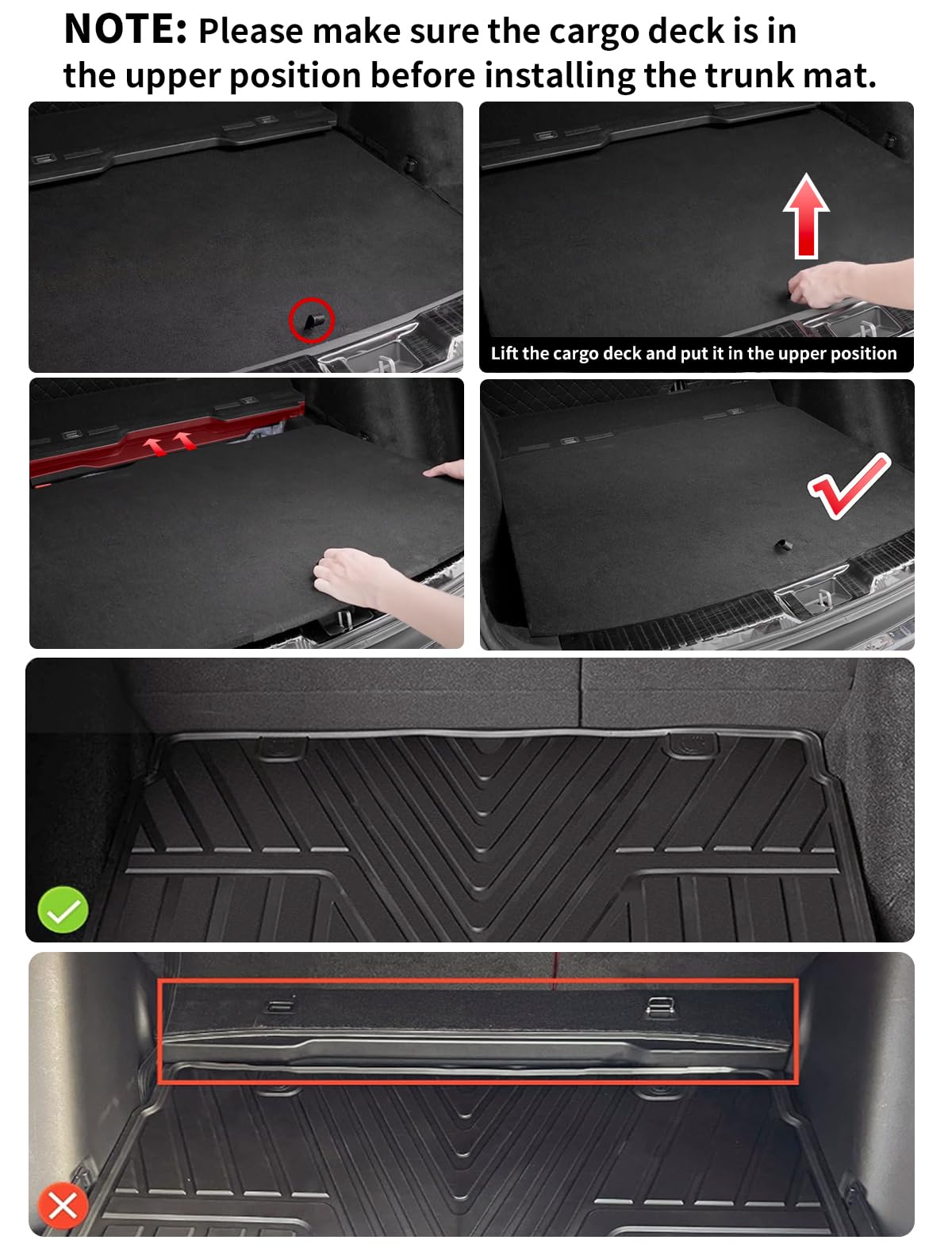 NOTE: Please make sure the cargo deck is in the upper position before installing the trunk mat.

Lift the cargo deck and put it in the upper position