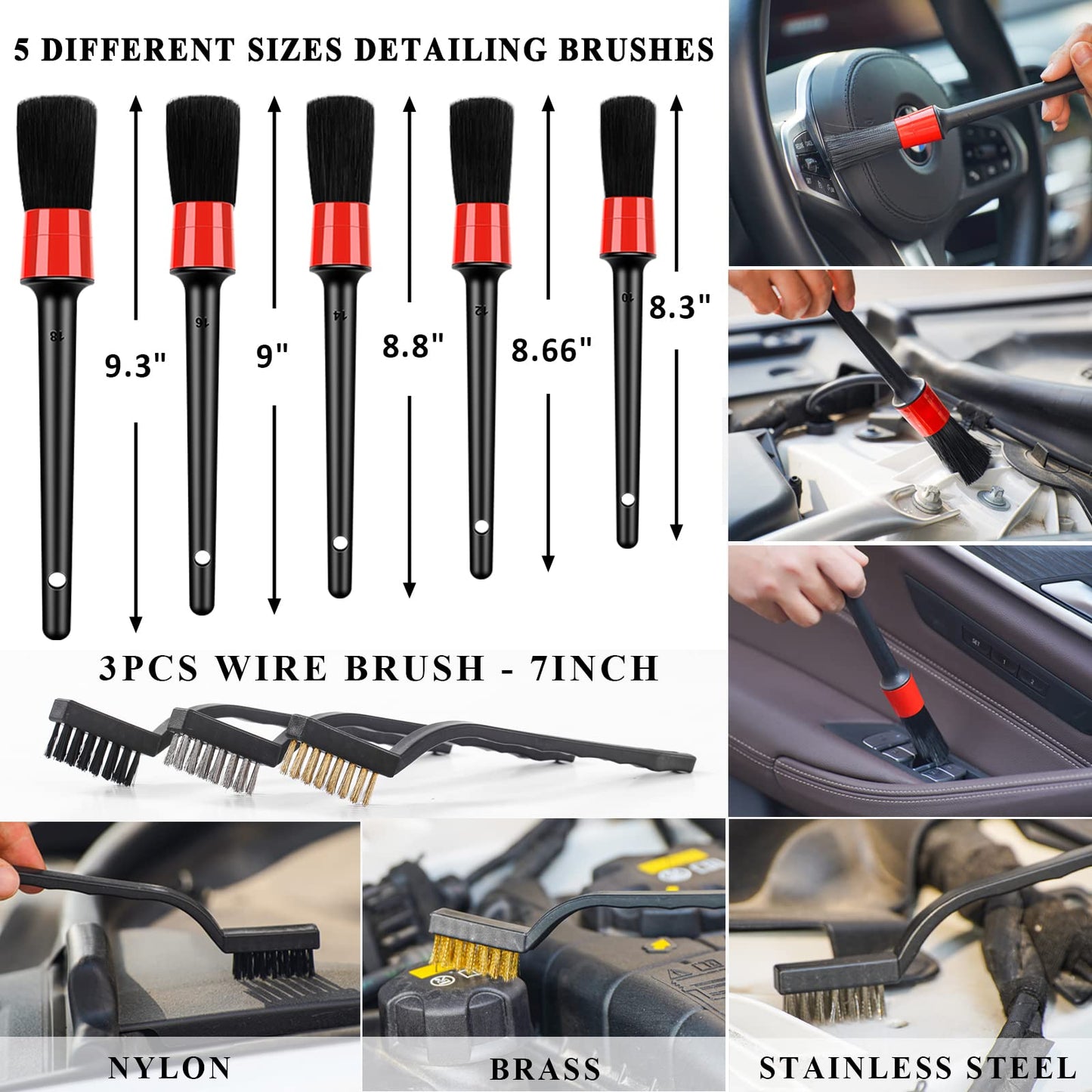 5 DIFFERENT SIZES DETAILING BRUSHES

18
9.3"
16
9"
14
8.8"
12
8.66"
10
8.3"

3PCS WIRE BRUSH - 7INCH

NYLON

BRASS

STAINLESS STEEL