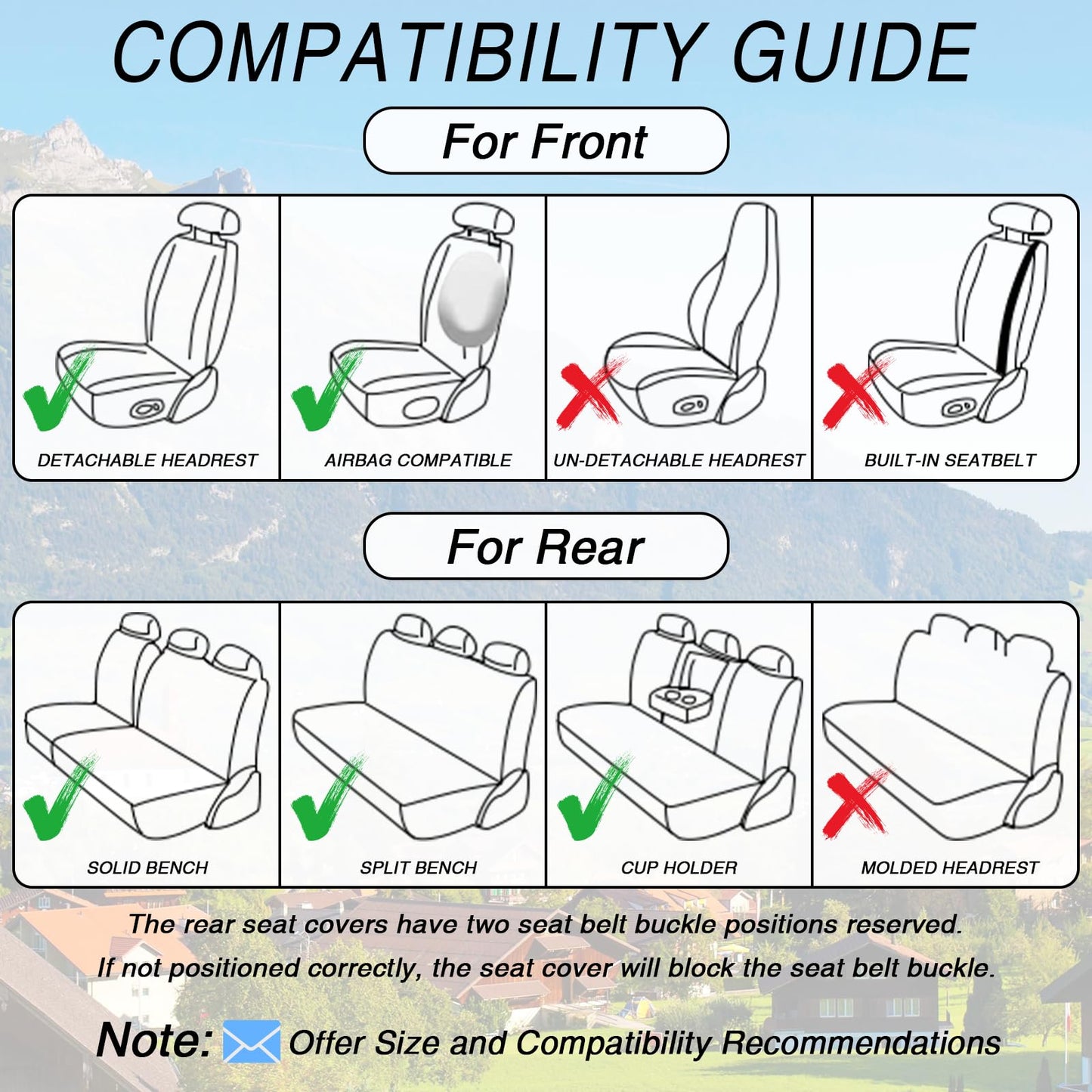 COMPATIBILITY GUIDE

For Front

DETACHABLE HEADREST

AIRBAG COMPATIBLE

UN-DETACHABLE HEADREST

BUILT-IN SEATBELT

For Rear

SOLID BENCH

SPLIT BENCH

CUP HOLDER

MOLDED HEADREST

The rear seat covers have two seat belt buckle positions reserved.
If not positioned correctly, the seat cover will block the seat belt buckle.

Note: Offer Size and Compatibility Recommendations