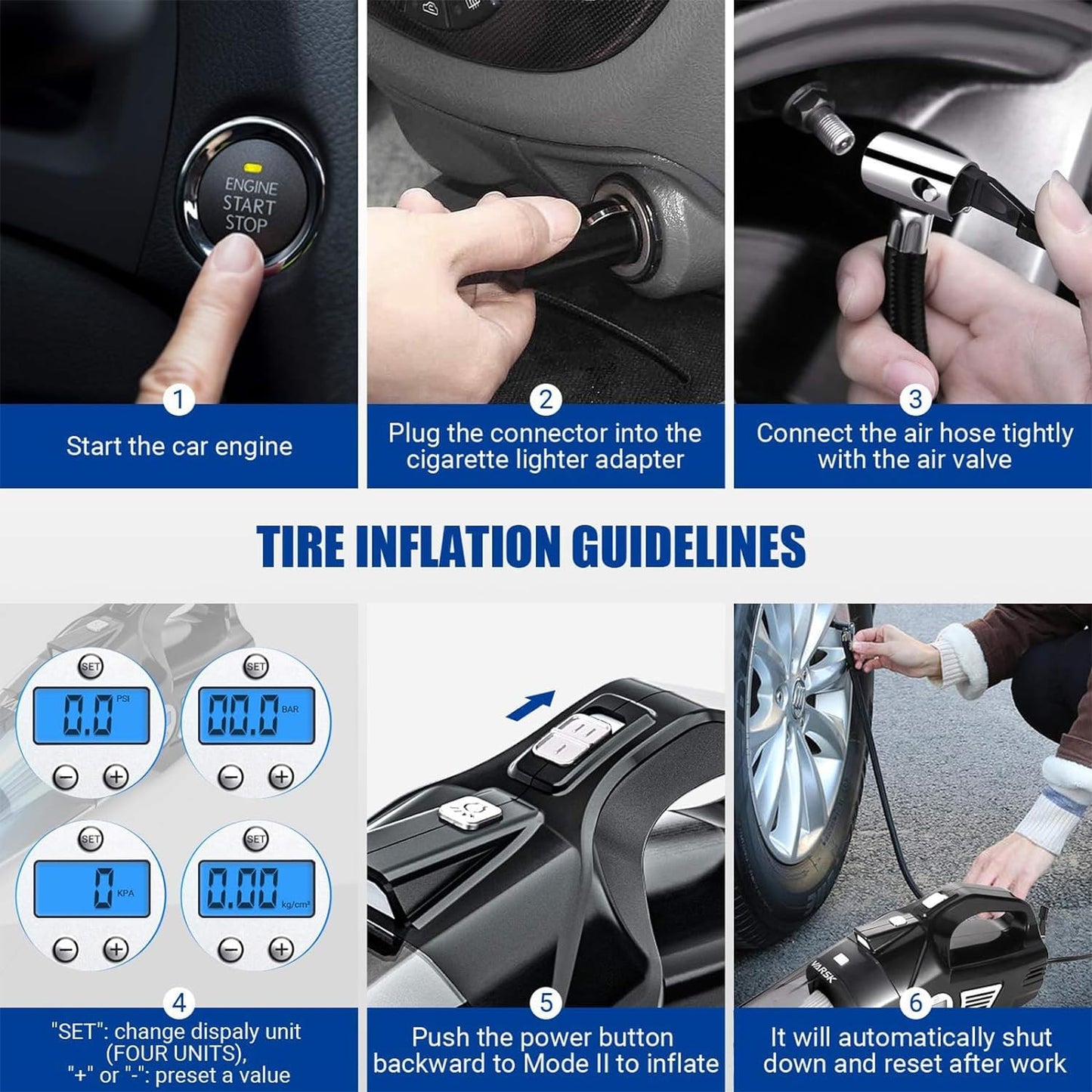 ENGINE
START
STOP

1
Start the car engine

2
Plug the connector into the cigarette lighter adapter

3
Connect the air hose tightly with the air valve

TIRE INFLATION GUIDELINES

SET
0.0 PSI

SET
00.0 BAR

SET
0 KPA

SET
0.00 kg/cm²

4
"SET": change dispaly unit (FOUR UNITS),
"+" or "-": preset a value

5
Push the power button backward to Mode II to inflate

VARSK

6
It will automatically shut down and reset after work