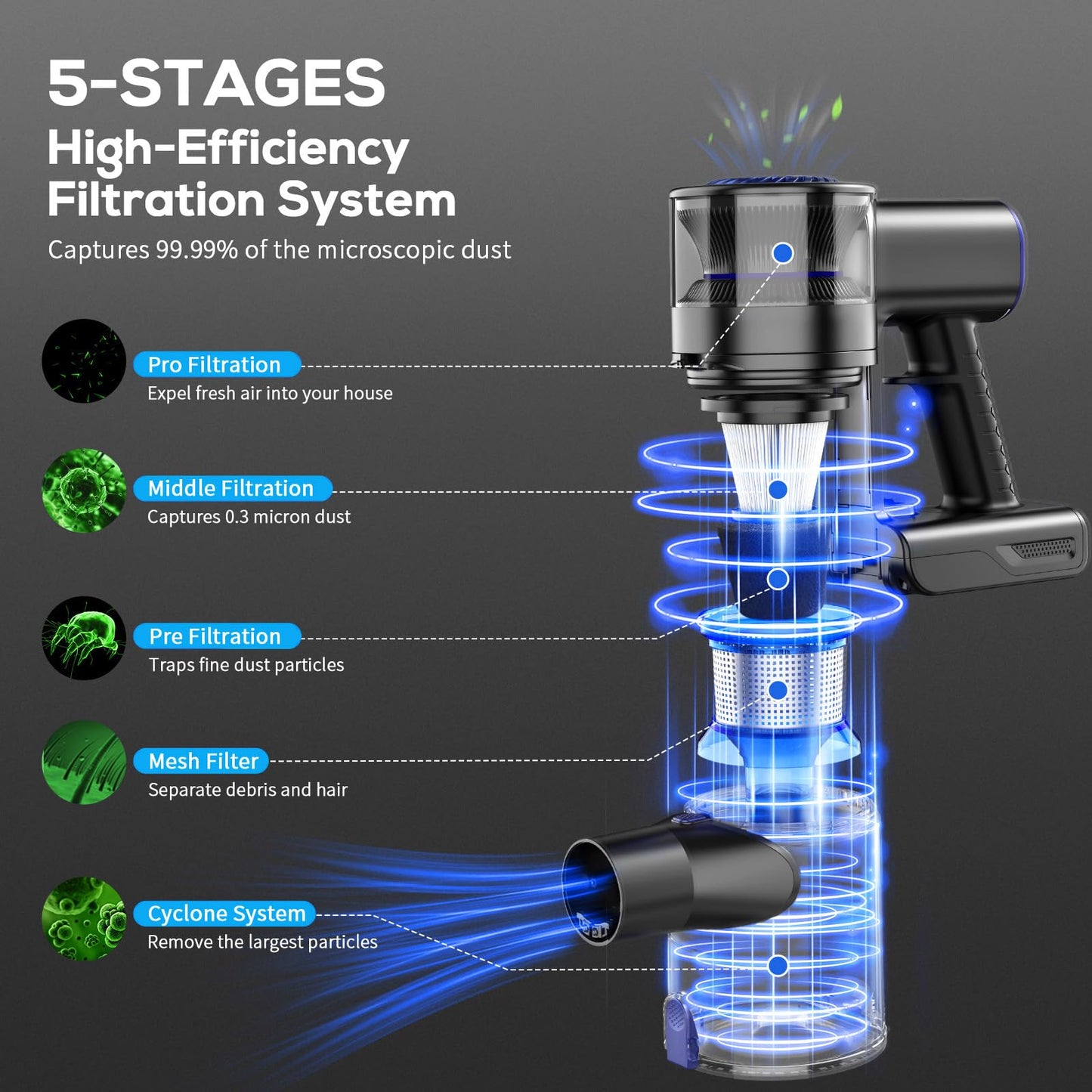 5-STAGES
High-Efficiency Filtration System
Captures 99.99% of the microscopic dust

Pro Filtration
Expel fresh air into your house

Middle Filtration
Captures 0.3 micron dust

Pre Filtration
Traps fine dust particles

Mesh Filter
Separate debris and hair

Cyclone System
Remove the largest particles