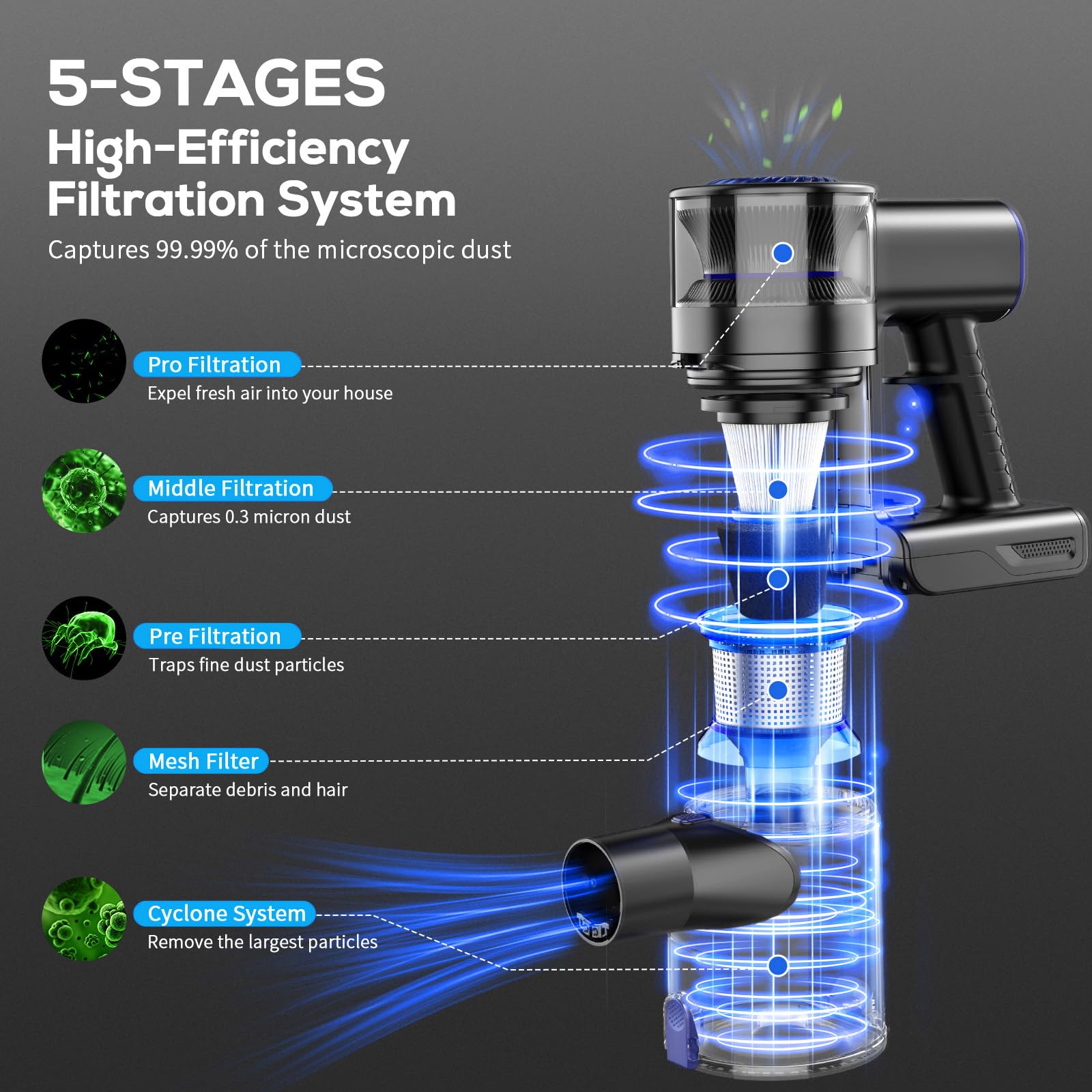 5-STAGES
High-Efficiency
Filtration System

Captures 99.99% of the microscopic dust

Pro Filtration
Expel fresh air into your house

Middle Filtration
Captures 0.3 micron dust

Pre Filtration
Traps fine dust particles

Mesh Filter
Separate debris and hair

Cyclone System
Remove the largest particles