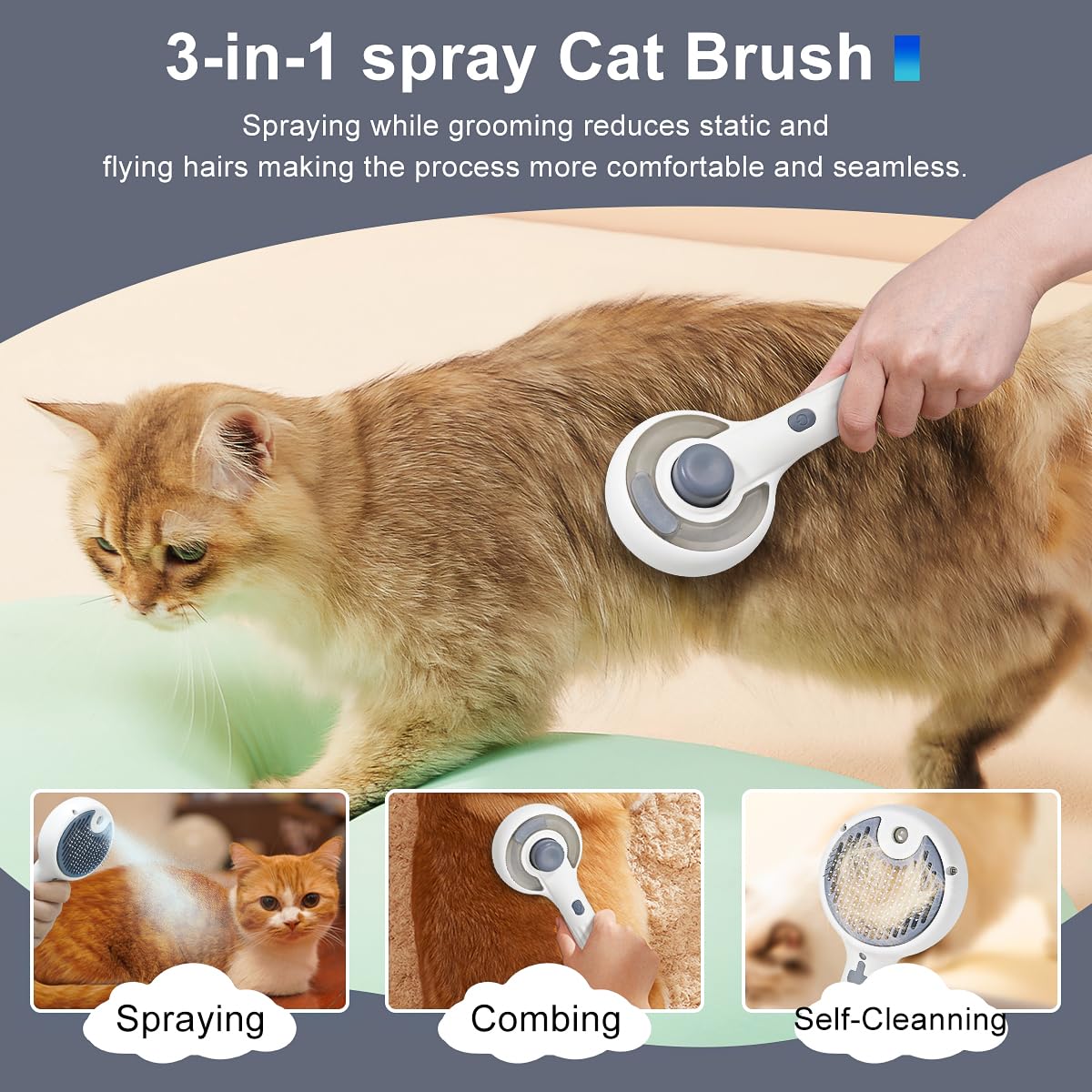 3-in-1 spray Cat Brush

Spraying while grooming reduces static and flying hairs making the process more comfortable and seamless.

Spraying

Combing

Self-Cleanning