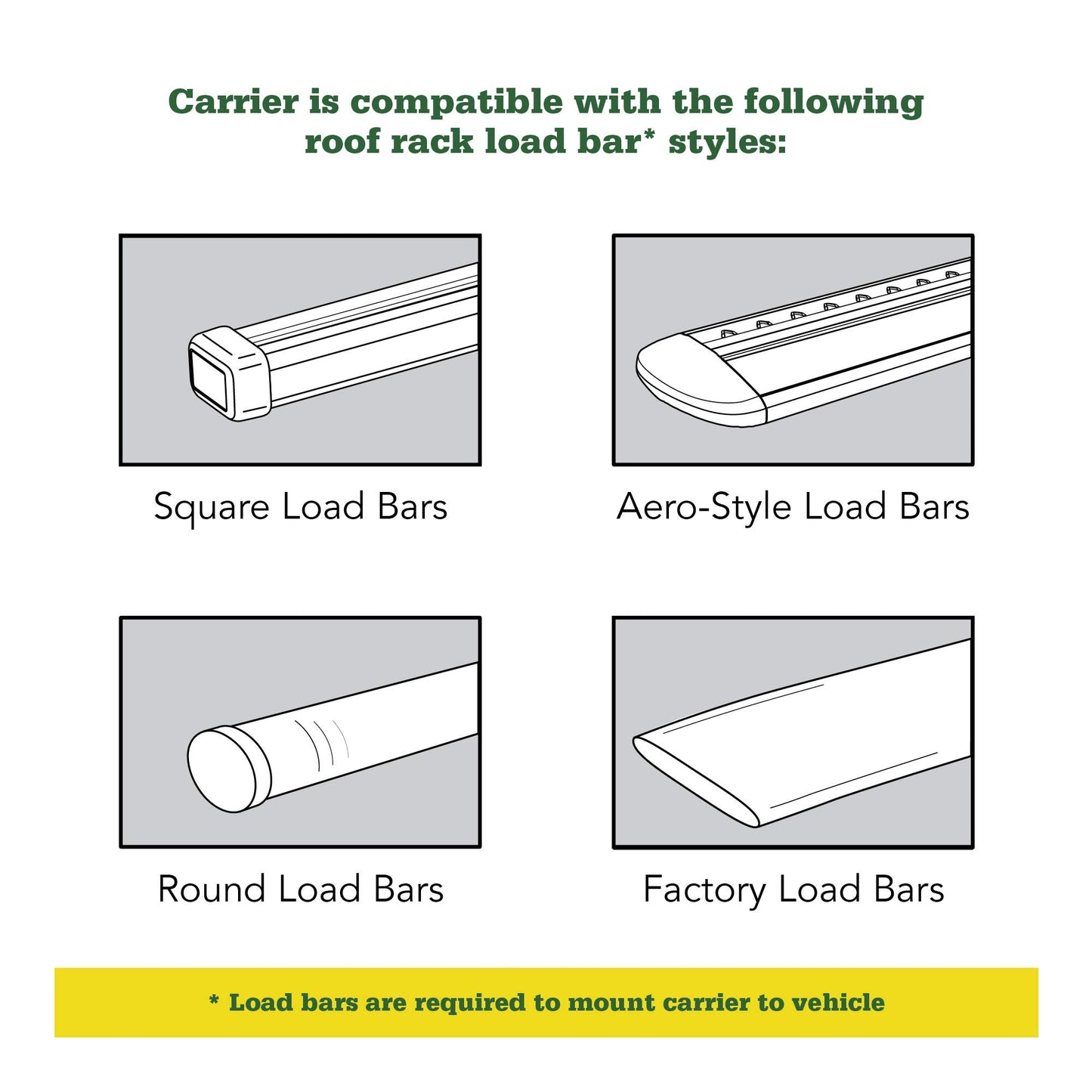 Carrier is compatible with the following roof rack load bar* styles:

Square Load Bars

Aero-Style Load Bars

Round Load Bars

Factory Load Bars

* Load bars are required to mount carrier to vehicle