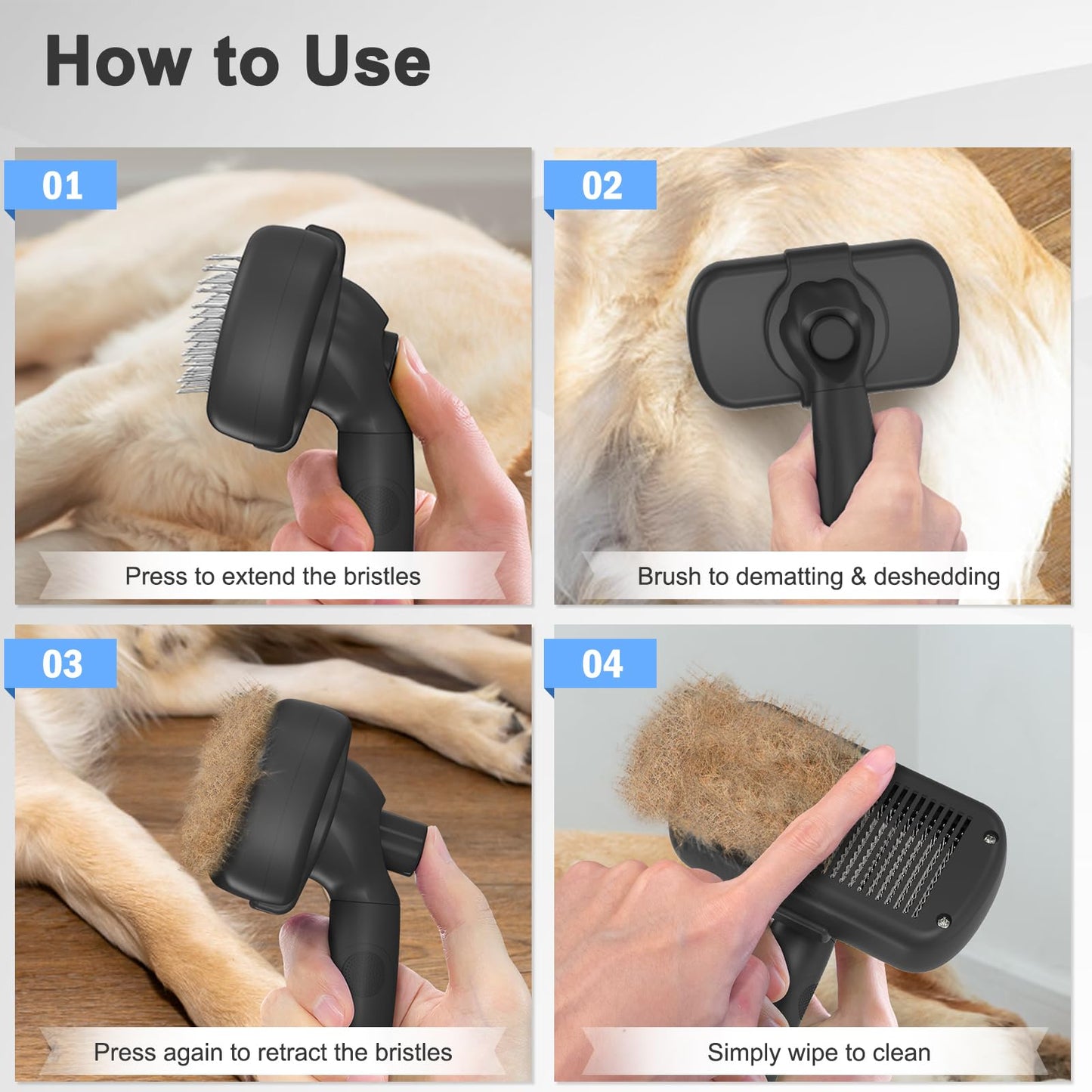 How to Use

01

Press to extend the bristles

02

Brush to dematting & deshedding

03

Press again to retract the bristles

04

Simply wipe to clean