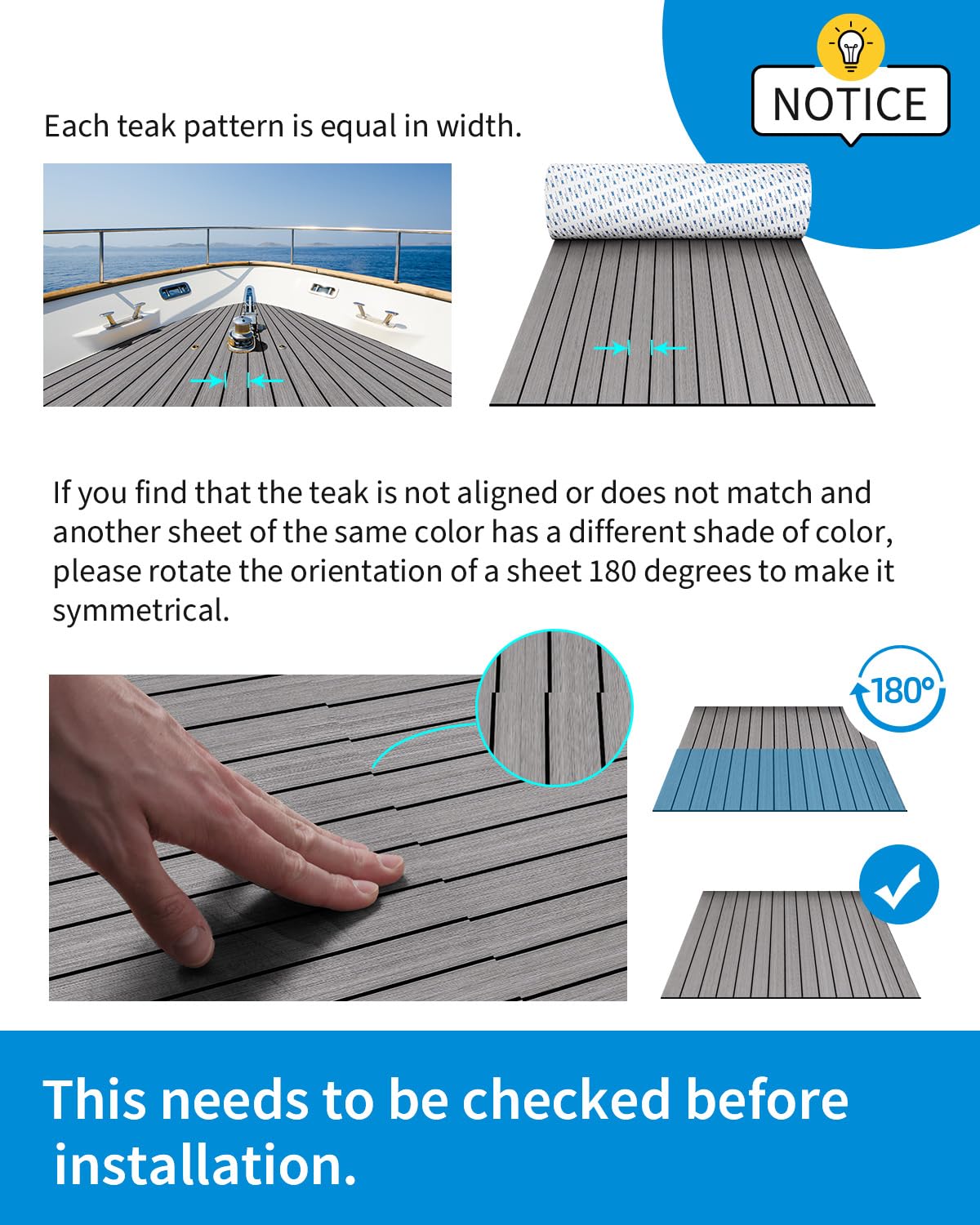 NOTICE

Each teak pattern is equal in width.

If you find that the teak is not aligned or does not match and another sheet of the same color has a different shade of color, please rotate the orientation of a sheet 180 degrees to make it symmetrical.

180°

This needs to be checked before installation.