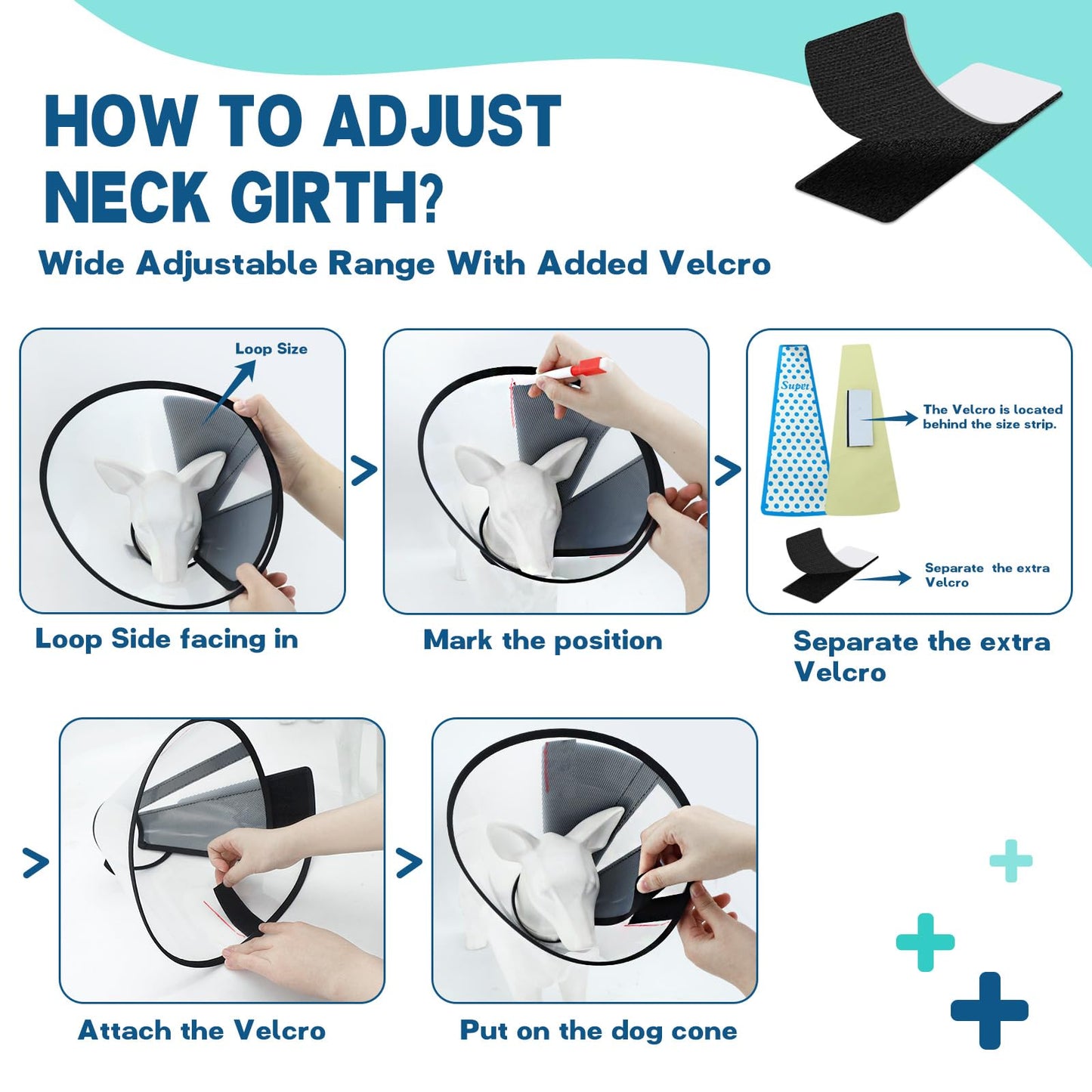 HOW TO ADJUST NECK GIRTH?

Wide Adjustable Range With Added Velcro

Loop Size

Loop Side facing in

Mark the position

Super

The Velcro is located behind the size strip.

Separate the extra Velcro

Separate the extra Velcro

Attach the Velcro

Put on the dog cone