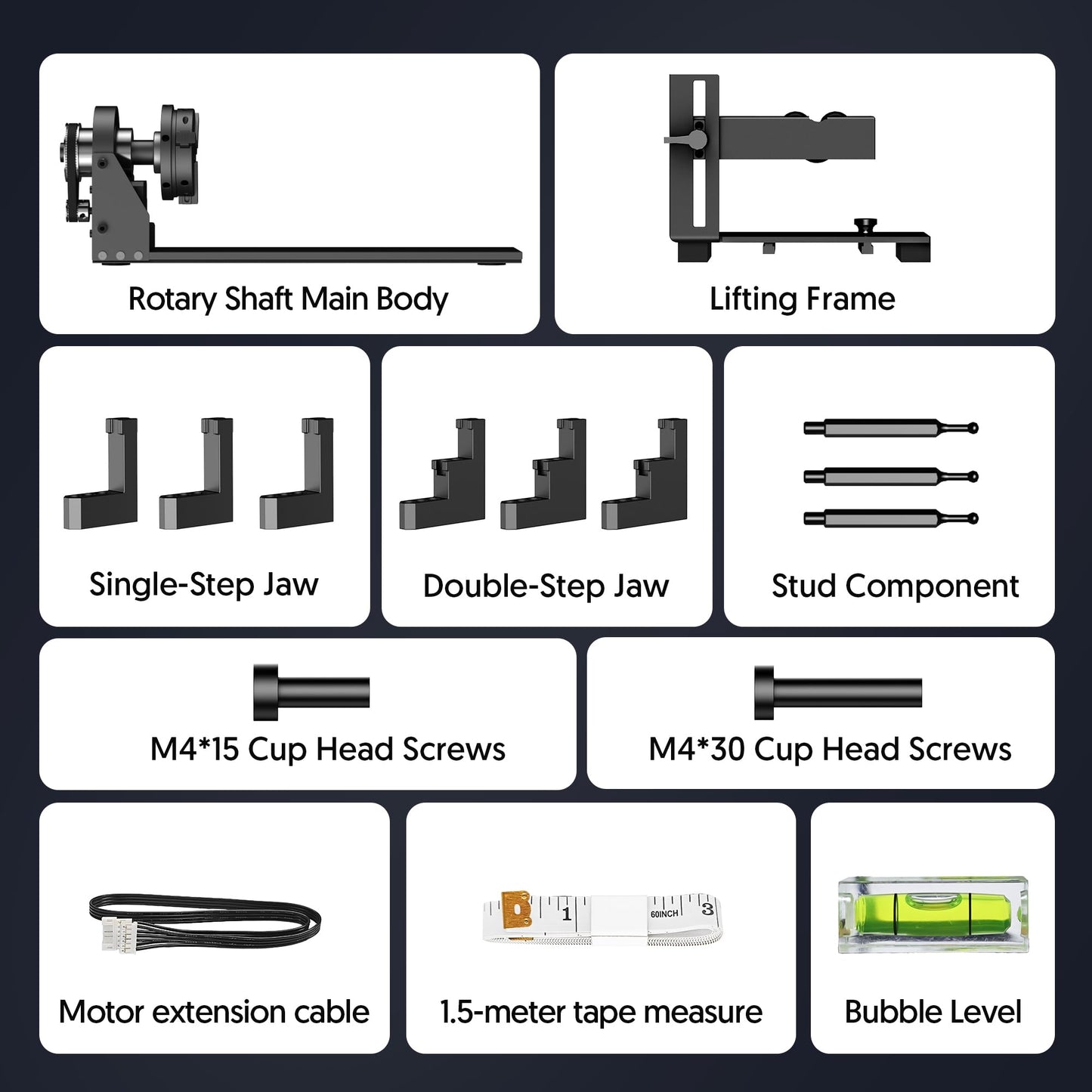 Rotary Shaft Main Body

Lifting Frame

Single-Step Jaw

Double-Step Jaw

Stud Component

M4*15 Cup Head Screws

M4*30 Cup Head Screws

Motor extension cable

1 60INCH 3

1.5-meter tape measure

Bubble Level