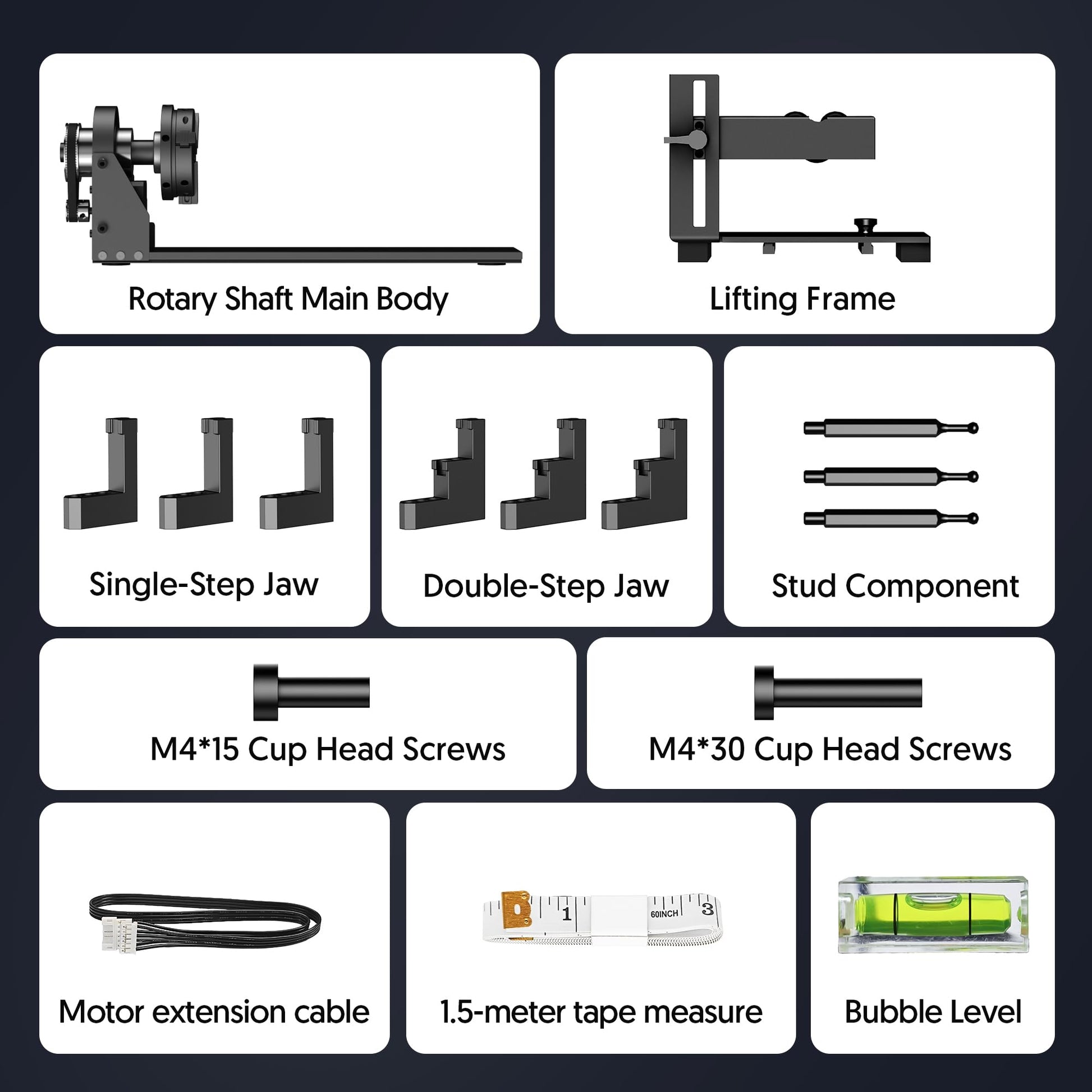 Rotary Shaft Main Body

Lifting Frame

Single-Step Jaw

Double-Step Jaw

Stud Component

M4*15 Cup Head Screws

M4*30 Cup Head Screws

1 60INCH 3

Motor extension cable

1.5-meter tape measure

Bubble Level