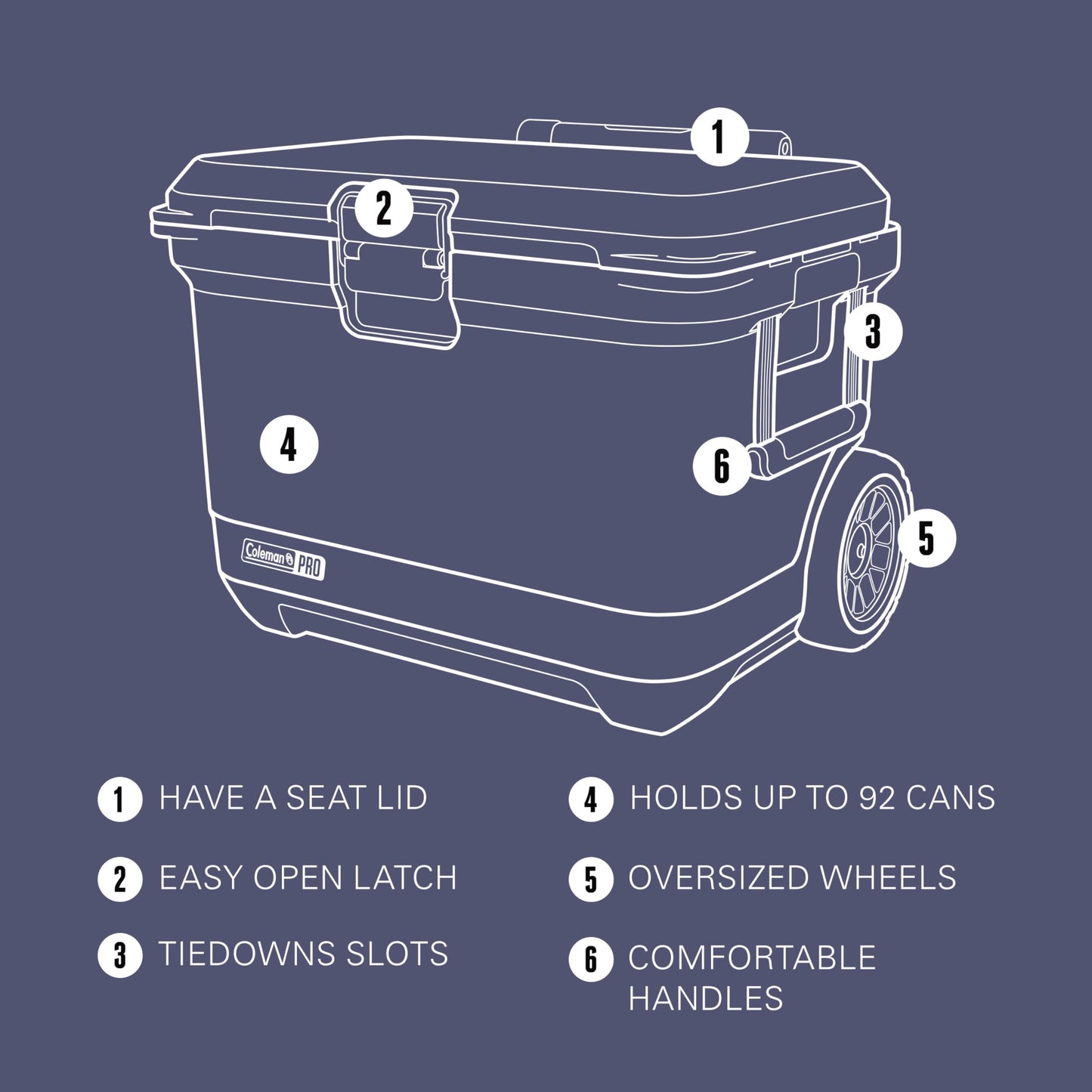 1
2
3
4
6
5
Coleman PRO

1 HAVE A SEAT LID

2 EASY OPEN LATCH

3 TIEDOWNS SLOTS

4 HOLDS UP TO 92 CANS

5 OVERSIZED WHEELS

6 COMFORTABLE HANDLES