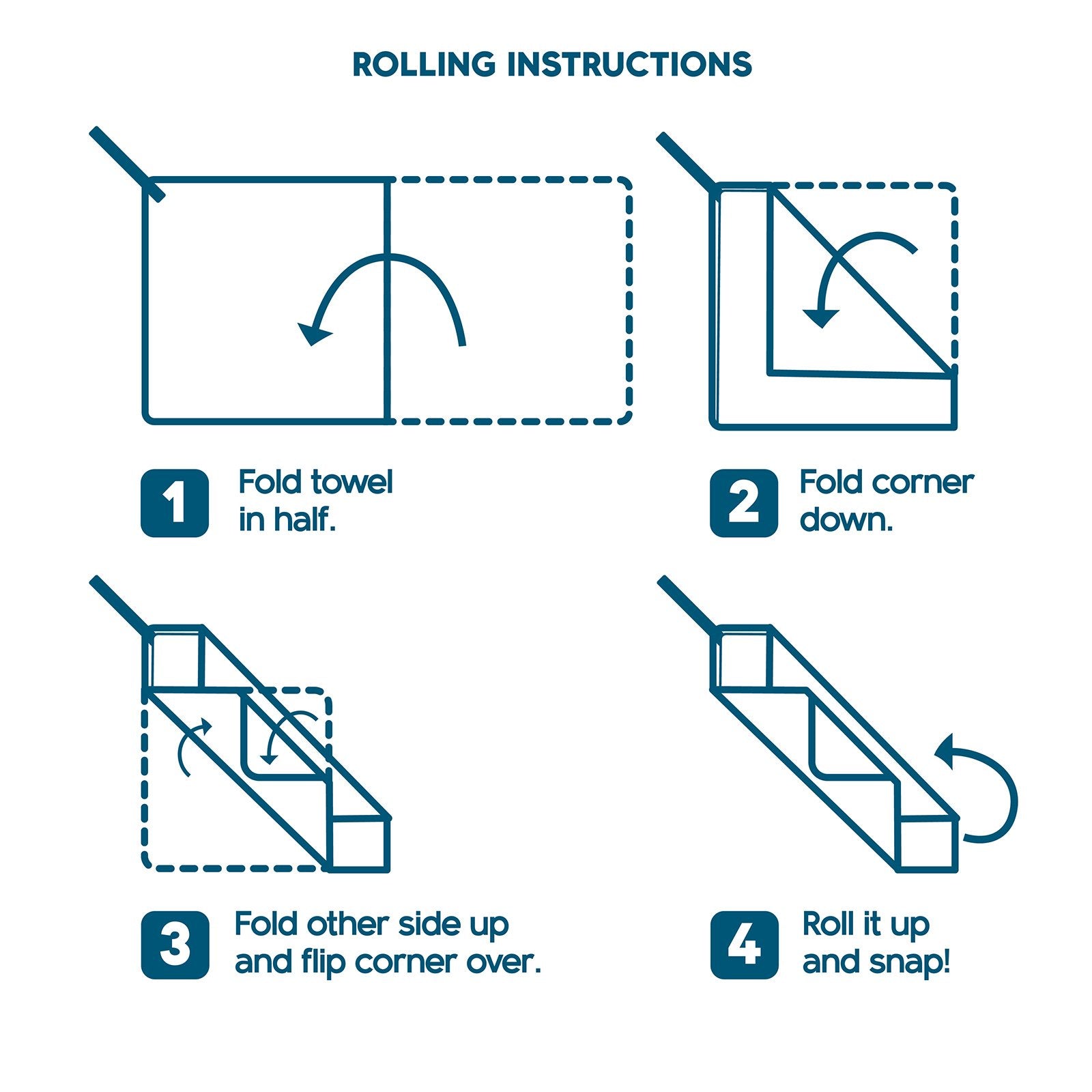 ROLLING INSTRUCTIONS

1 Fold towel in half.

2 Fold corner down.

3 Fold other side up and flip corner over.

4 Roll it up and snap!