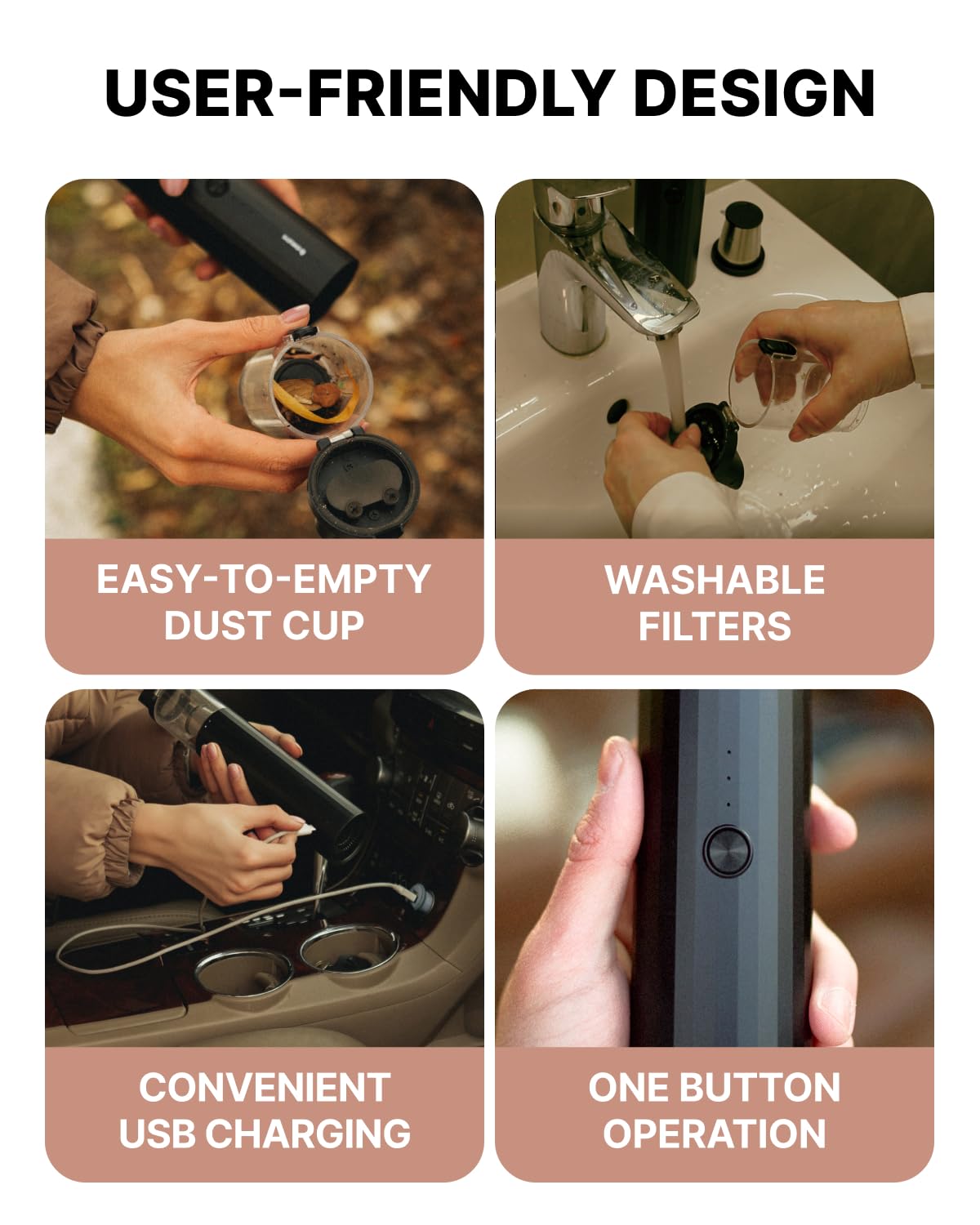 USER-FRIENDLY DESIGN

EASY-TO-EMPTY DUST CUP

WASHABLE FILTERS

CONVENIENT USB CHARGING

ONE BUTTON OPERATION