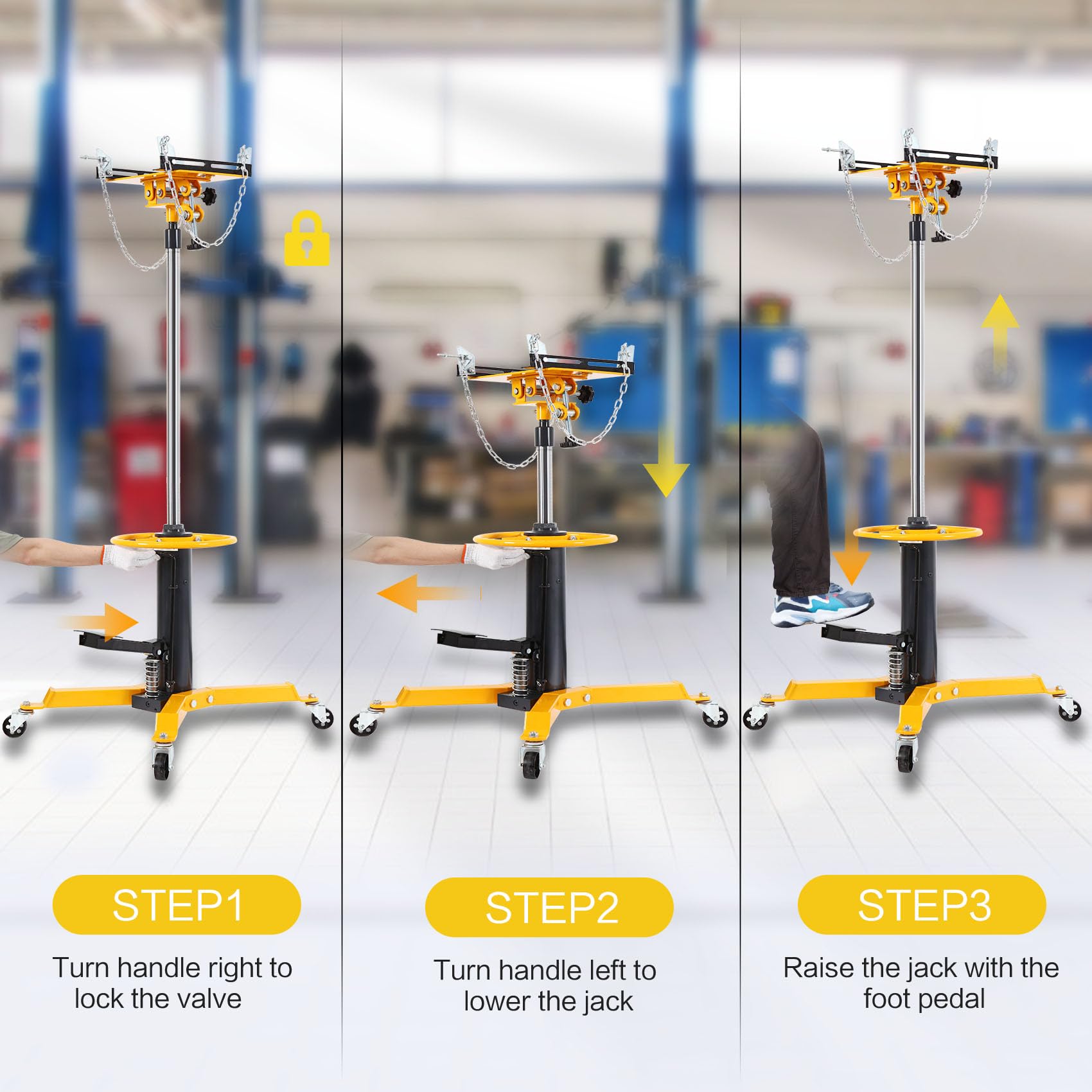 STEP1

Turn handle right to lock the valve

STEP2

Turn handle left to lower the jack

STEP3

Raise the jack with the foot pedal